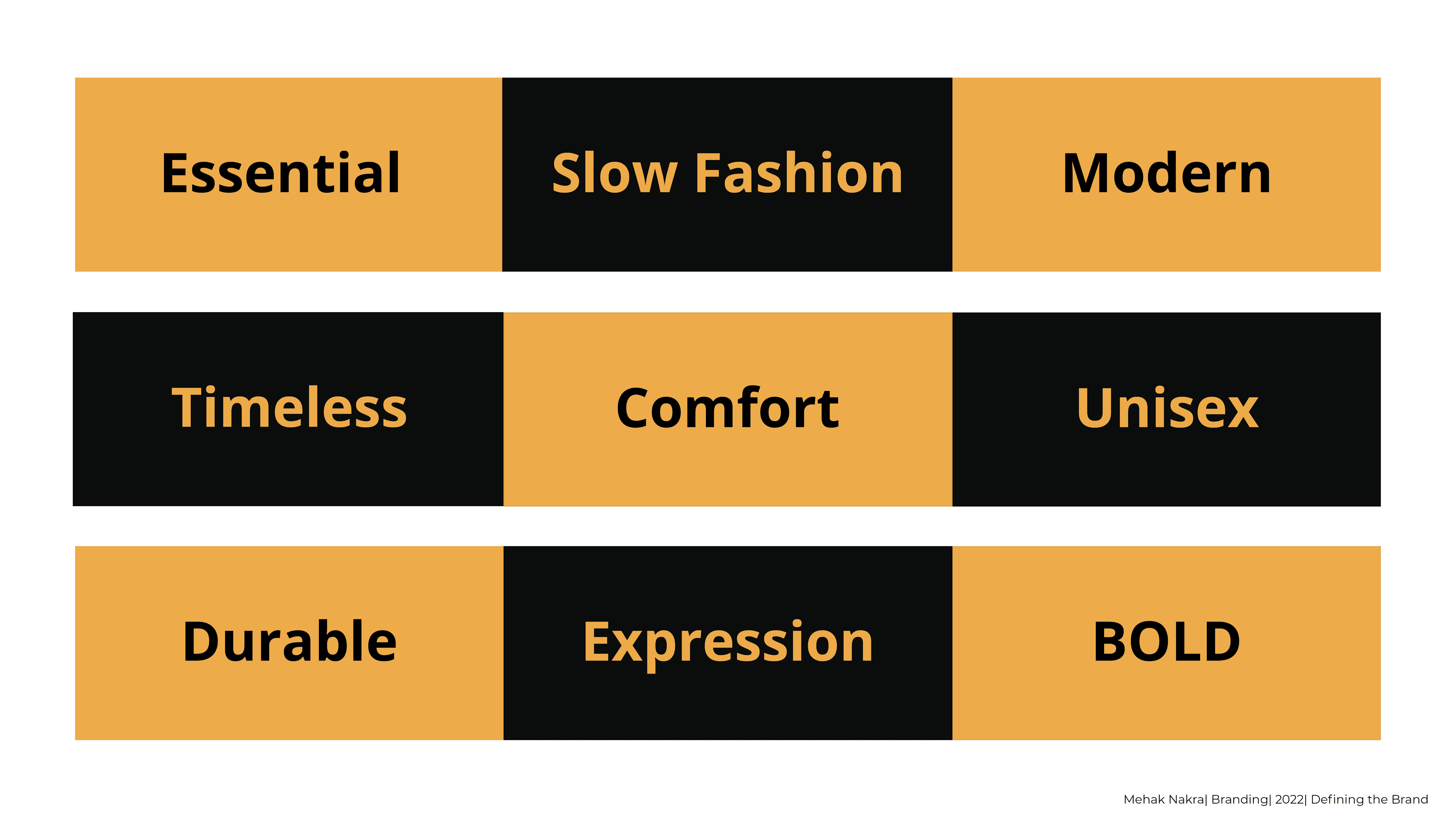 Essential

Slow Fashion

Modern

Timeless

Comfort

Unisex

Durable

Expression

BOLD

Mehak Nakra| Branding| 2022| Defining the Brand