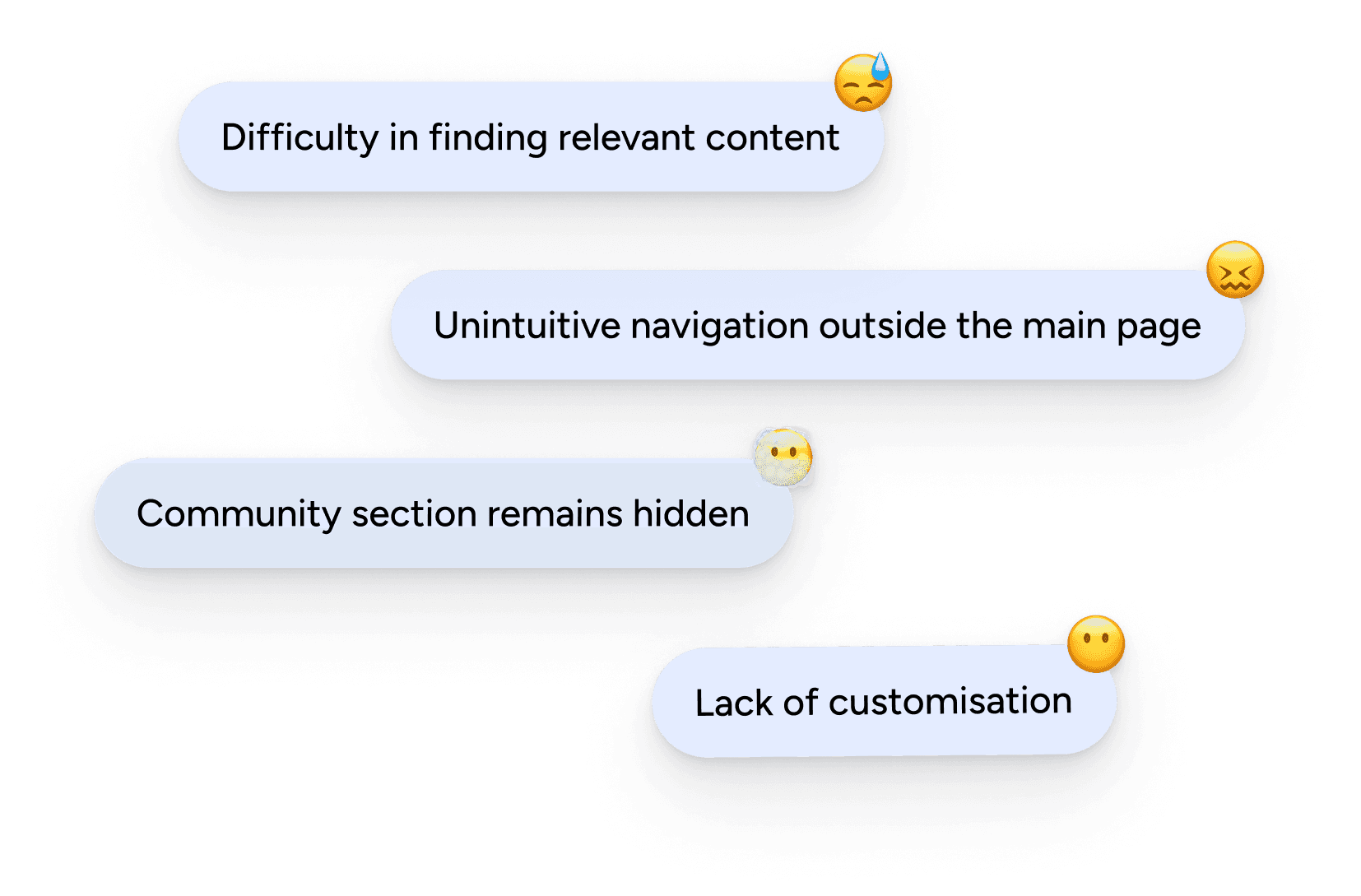 Difficulty in finding relevant content

Unintuitive navigation outside the main page

Community section remains hidden

Lack of customisation