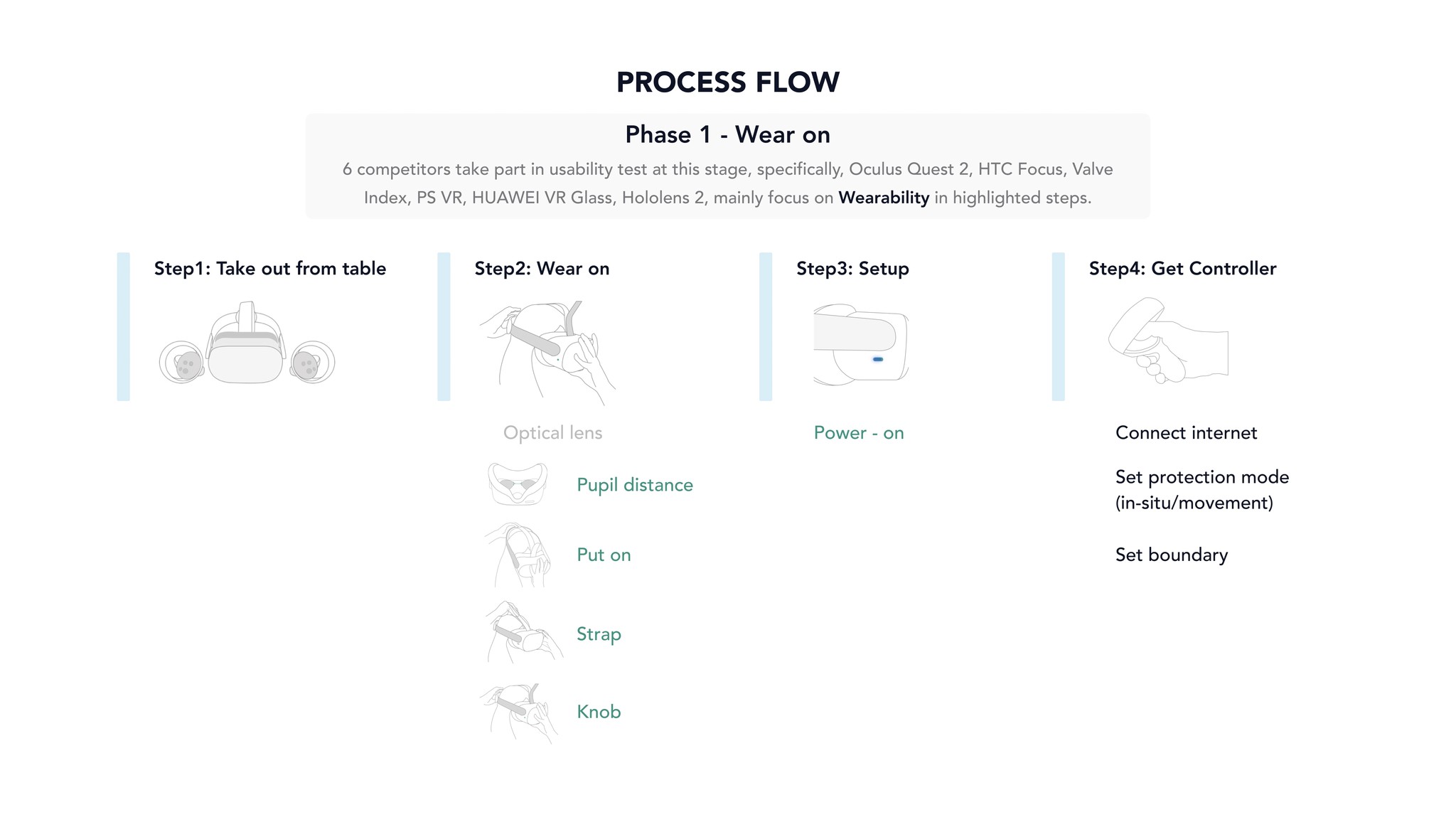 PROCESS FLOW

Phase 1 - Wear on

6 competitors take part in usability test at this stage, specifically, Oculus Quest 2, HTC Focus, Valve Index, PS VR, HUAWEI VR Glass, Hololens 2, mainly focus on Wearability in highlighted steps.

Step1: Take out from table

Step2: Wear on

Optical lens

Pupil distance

Put on

Strap

Knob

Step3: Setup

Power - on

Step4: Get Controller

Connect internet

Set protection mode (in-situ/movement)

Set boundary