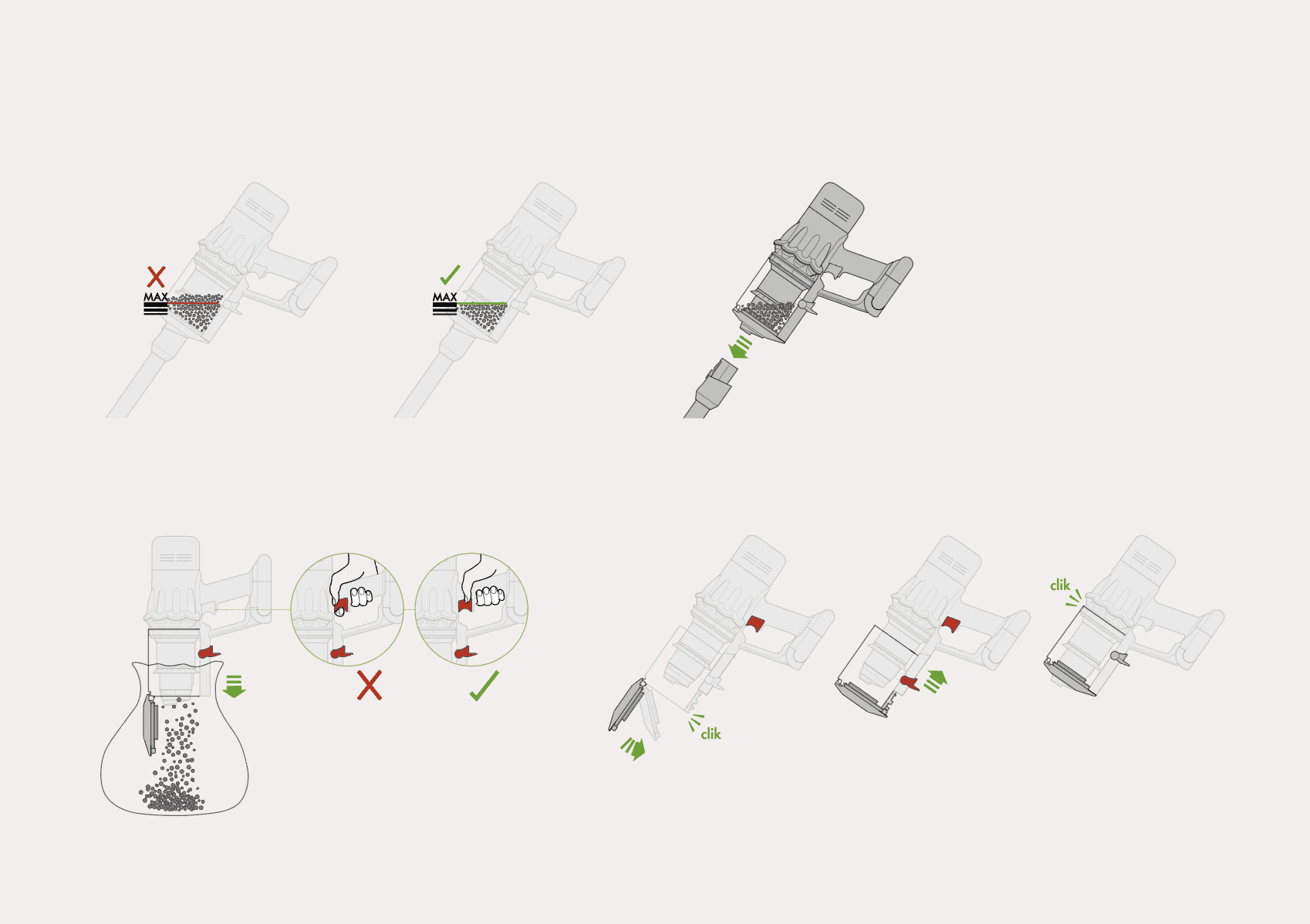 MAX

MAX

clik

clik