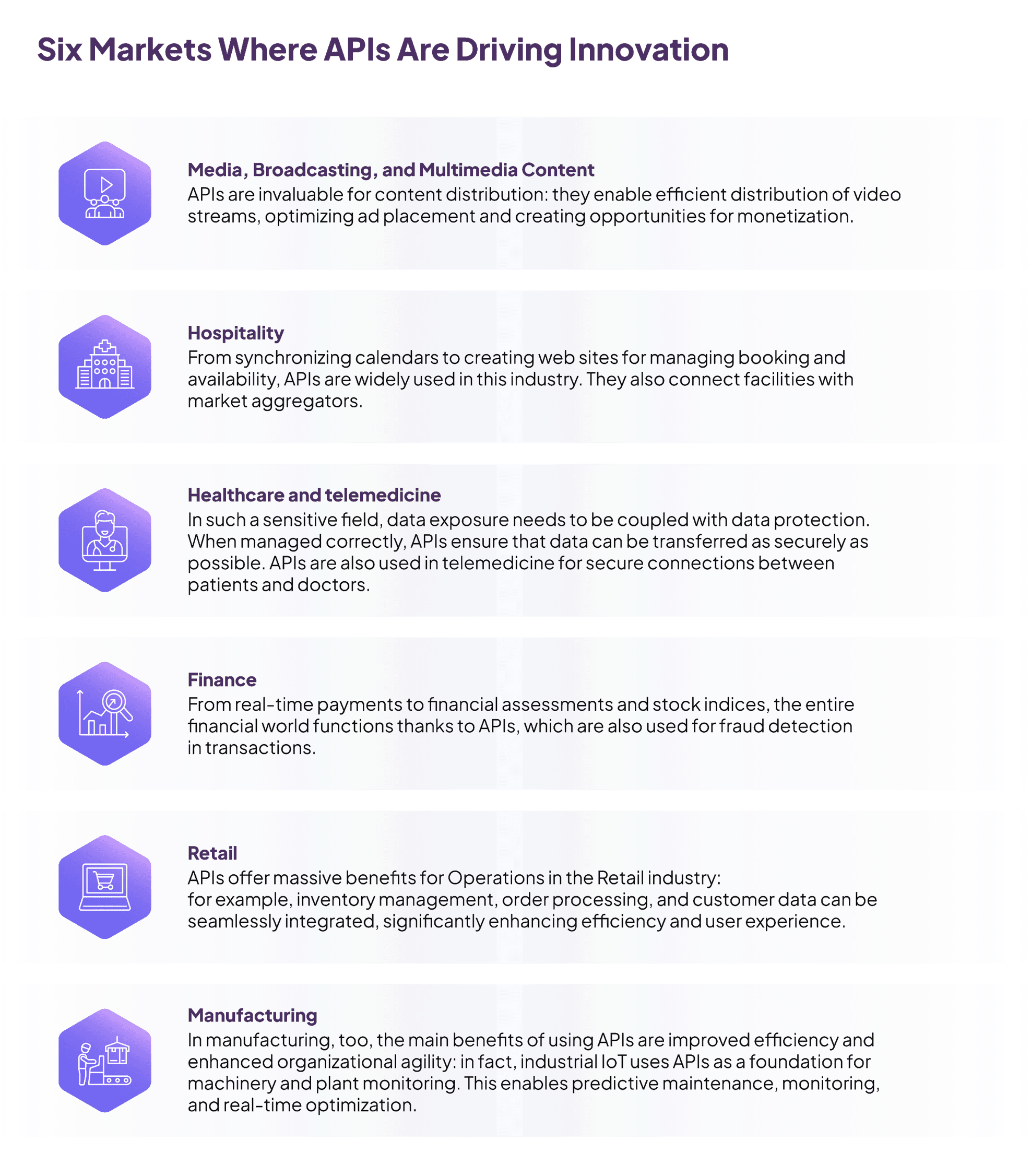 Six Markets Where APIs Are Driving Innovation

Media, Broadcasting, and Multimedia Content
APIs are invaluable for content distribution: they enable efficient distribution of video streams, optimizing ad placement and creating opportunities for monetization.

Hospitality
From synchronizing calendars to creating web sites for managing booking and availability, APIs are widely used in this industry. They also connect facilities with market aggregators.

Healthcare and telemedicine
In such a sensitive field, data exposure needs to be coupled with data protection. When managed correctly, APIs ensure that data can be transferred as securely as possible. APIs are also used in telemedicine for secure connections between patients and doctors.

Finance
From real-time payments to financial assessments and stock indices, the entire financial world functions thanks to APIs, which are also used for fraud detection in transactions.

Retail
APIs offer massive benefits for Operations in the Retail industry:
for example, inventory management, order processing, and customer data can be seamlessly integrated, significantly enhancing efficiency and user experience.

Manufacturing
In manufacturing, too, the main benefits of using APIs are improved efficiency and enhanced organizational agility: in fact, industrial IoT uses APIs as a foundation for machinery and plant monitoring. This enables predictive maintenance, monitoring, and real-time optimization.