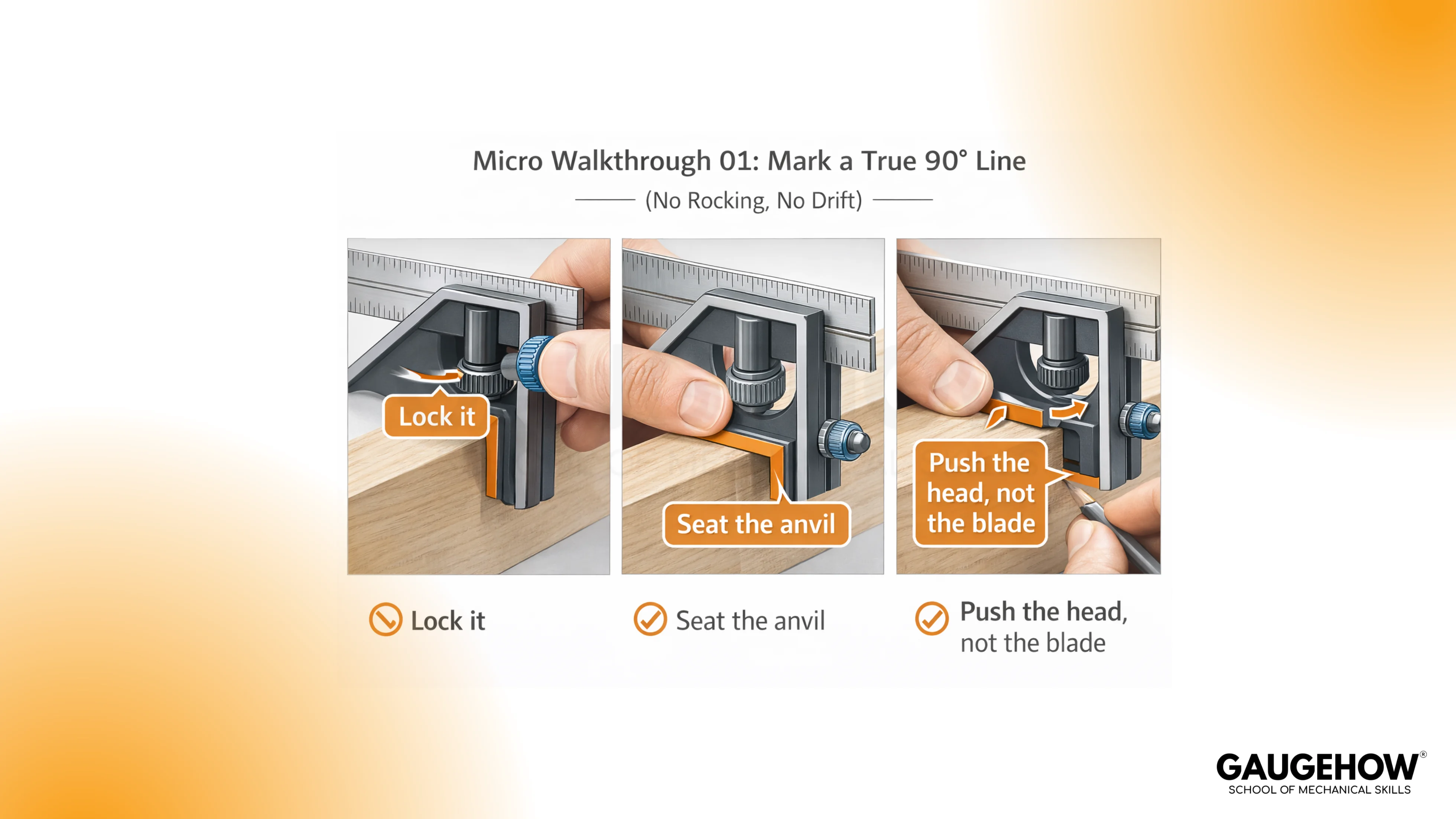 Micro Walkthrough 01: Mark a True 90° Line

(No Rocking, No Drift)

Lock it

Seat the anvil

Push the head, not the blade

Lock it

Seat the anvil

Push the head, not the blade

GAUGEHOW®
SCHOOL OF MECHANICAL SKILLS