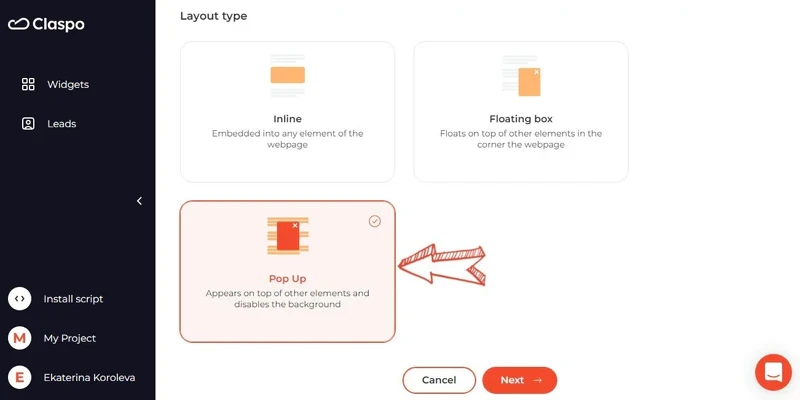 Claspo

Widgets

Leads

Install script

M My Project

E Ekaterina Koroleva

Layout type

Inline
Embedded into any element of the webpage

Floating box
Floats on top of other elements in the corner the webpage

Pop Up
Appears on top of other elements and disables the background

Cancel

Next →