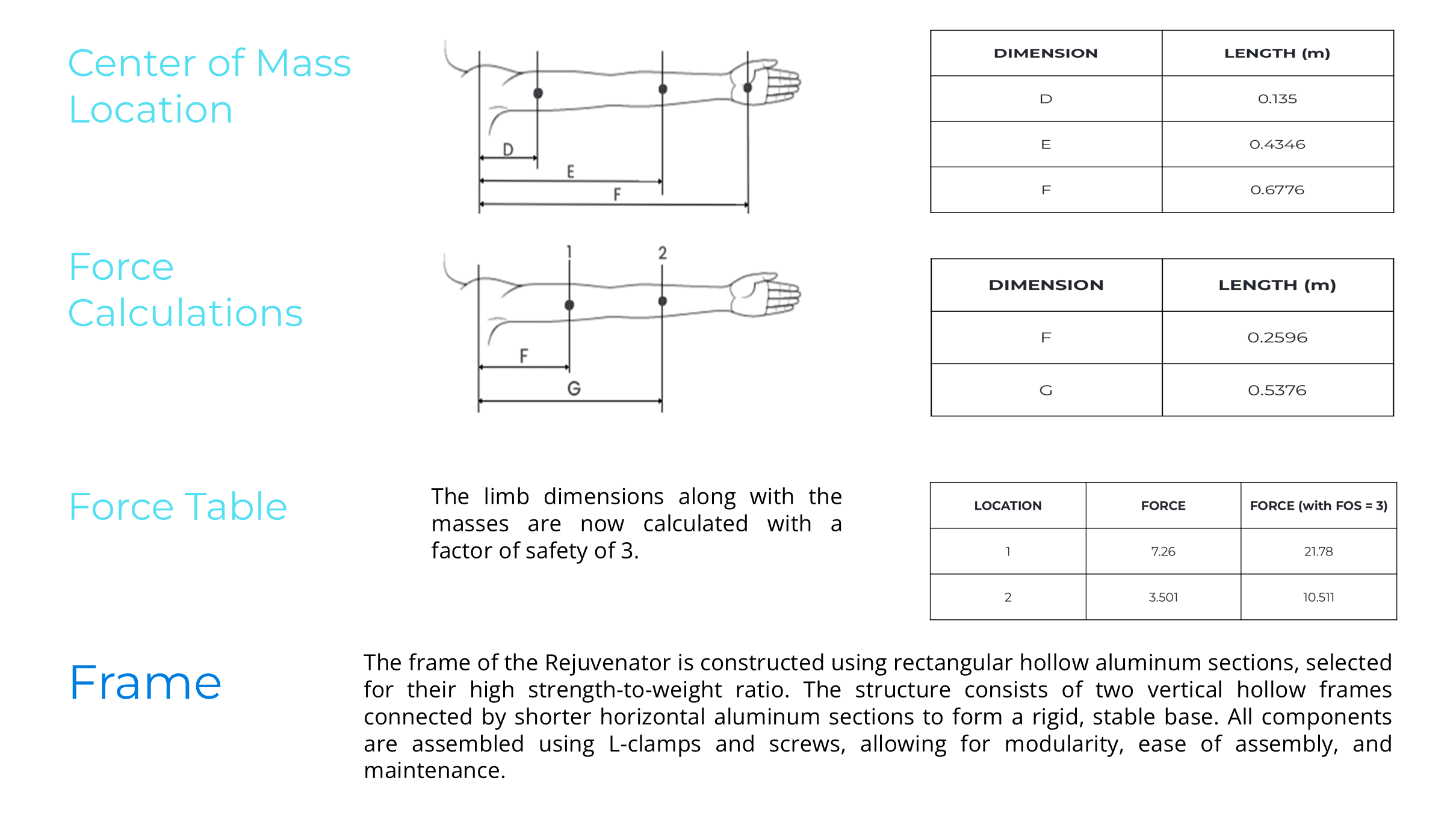 Center of Mass Location

D

E

F

| DIMENSION | LENGTH (m) |
|---|---|
| D | 0.135 |
| E | 0.4346 |
| F | 0.6776 |

Force Calculations

1

2

F

G

| DIMENSION | LENGTH (m) |
|---|---|
| F | 0.2596 |
| G | 0.5376 |

Force Table

The limb dimensions along with the masses are now calculated with a factor of safety of 3.

| LOCATION | FORCE | FORCE (with FOS = 3) |
|---|---|---|
| 1 | 7.26 | 21.78 |
| 2 | 3.501 | 10.511 |

Frame

The frame of the Rejuvenator is constructed using rectangular hollow aluminum sections, selected for their high strength-to-weight ratio. The structure consists of two vertical hollow frames connected by shorter horizontal aluminum sections to form a rigid, stable base. All components are assembled using L-clamps and screws, allowing for modularity, ease of assembly, and maintenance.