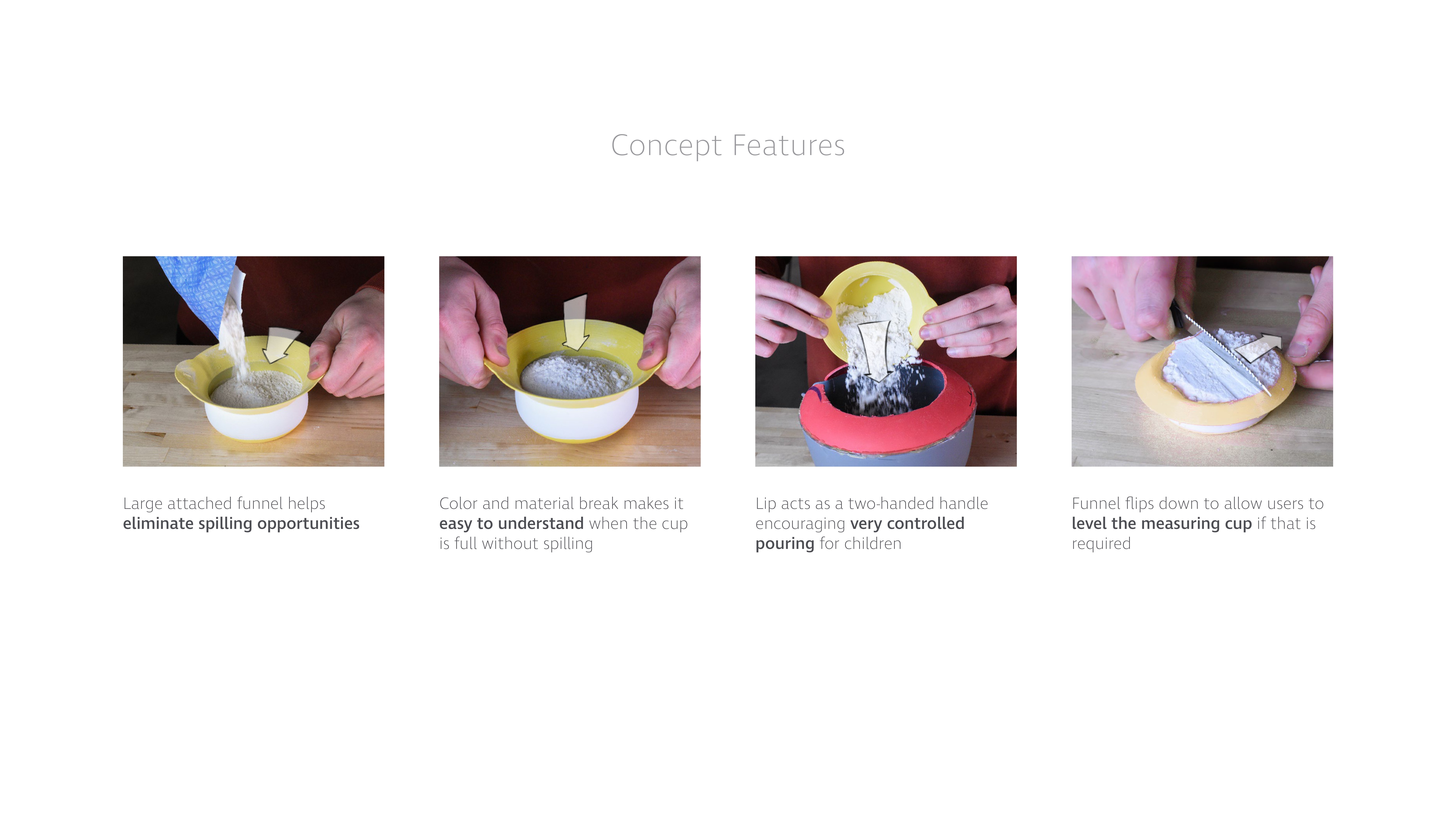 Concept Features

Large attached funnel helps eliminate spilling opportunities

Color and material break makes it easy to understand when the cup is full without spilling

Lip acts as a two-handed handle encouraging very controlled pouring for children

Funnel flips down to allow users to level the measuring cup if that is required