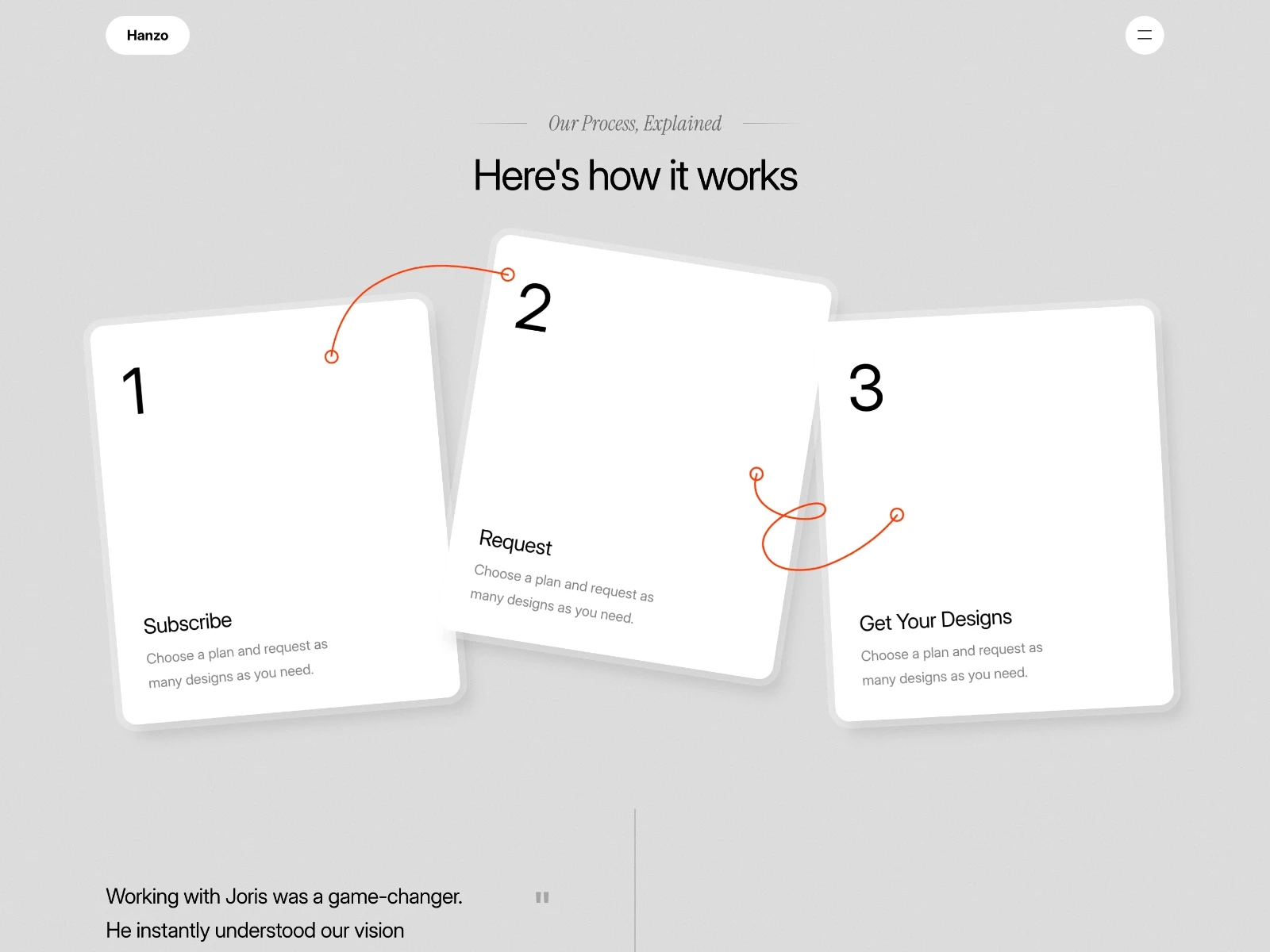 Hanzo

Our Process, Explained

Here's how it works

1

Subscribe

Choose a plan and request as many designs as you need.

2

Request

Choose a plan and request as many designs as you need.

3

Get Your Designs

Choose a plan and request as many designs as you need.

Working with Joris was a game-changer. He instantly understood our vision

"