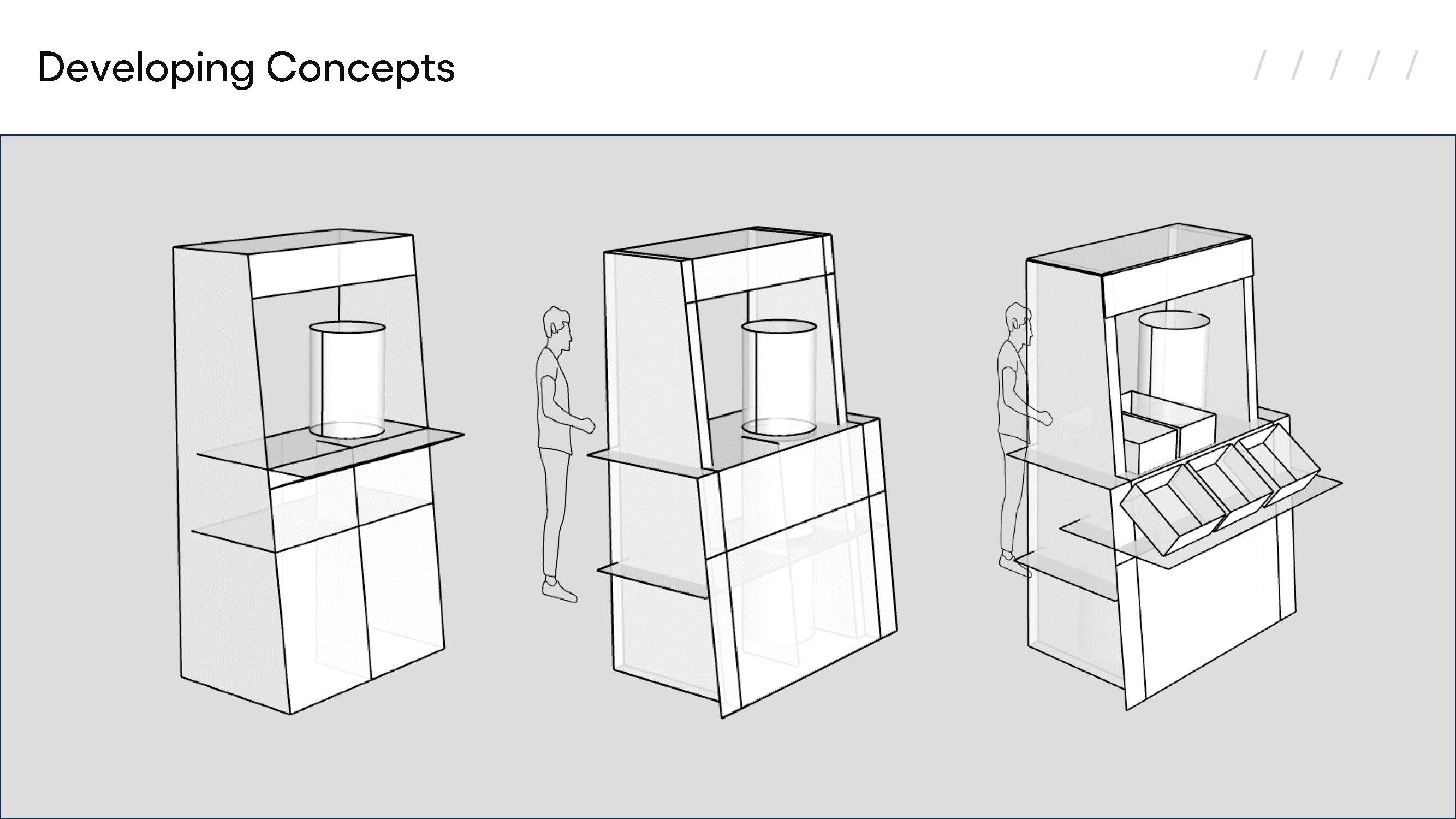 Developing Concepts

/ / / / /