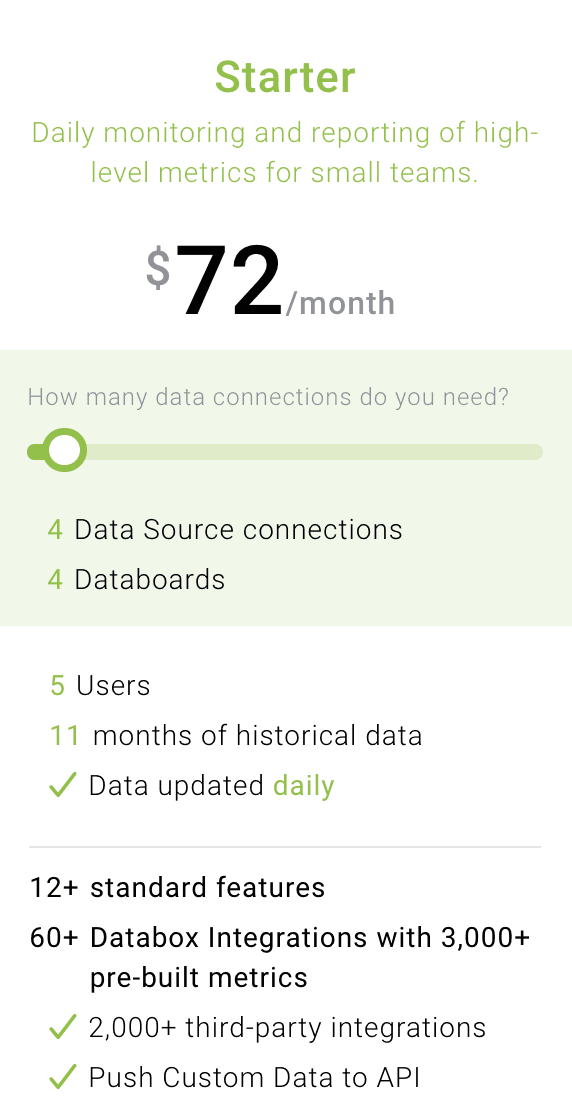 Starter

Daily monitoring and reporting of high-level metrics for small teams.

$72/month

How many data connections do you need?

4 Data Source connections

4 Databoards

5 Users

11 months of historical data

✓ Data updated daily

12+ standard features

60+ Databox Integrations with 3,000+ pre-built metrics

✓ 2,000+ third-party integrations

✓ Push Custom Data to API