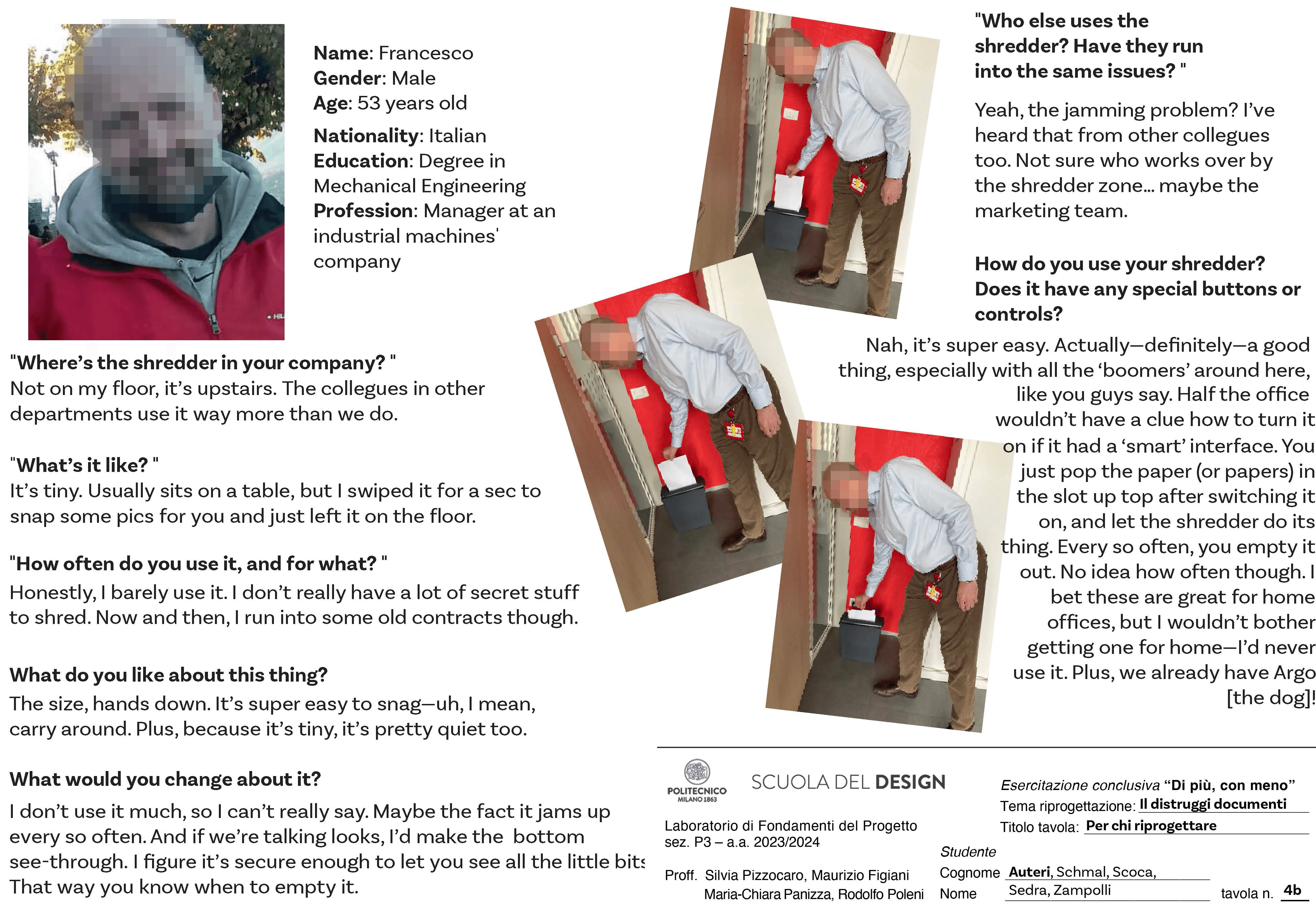 Name: Francesco
Gender: Male
Age: 53 years old
Nationality: Italian
Education: Degree in Mechanical Engineering
Profession: Manager at an industrial machines' company

"Where's the shredder in your company? "
Not on my floor, it's upstairs. The collegues in other departments use it way more than we do.

"What's it like? "
It's tiny. Usually sits on a table, but I swiped it for a sec to snap some pics for you and just left it on the floor.

"How often do you use it, and for what? "
Honestly, I barely use it. I don't really have a lot of secret stuff to shred. Now and then, I run into some old contracts though.

What do you like about this thing?
The size, hands down. It's super easy to snag—uh, I mean, carry around. Plus, because it's tiny, it's pretty quiet too.

What would you change about it?
I don't use it much, so I can't really say. Maybe the fact it jams up every so often. And if we're talking looks, I'd make the bottom see-through. I figure it's secure enough to let you see all the little bits That way you know when to empty it.

"Who else uses the shredder? Have they run into the same issues? "
Yeah, the jamming problem? I've heard that from other collegues too. Not sure who works over by the shredder zone... maybe the marketing team.

How do you use your shredder? Does it have any special buttons or controls?
Nah, it's super easy. Actually—definitely—a good thing, especially with all the 'boomers' around here, like you guys say. Half the office wouldn't have a clue how to turn it on if it had a 'smart' interface. You just pop the paper (or papers) in the slot up top after switching it on, and let the shredder do its thing. Every so often, you empty it out. No idea how often though. I bet these are great for home offices, but I wouldn't bother getting one for home—I'd never use it. Plus, we already have Argo [the dog]!

POLITECNICO MILANO 1863
SCUOLA DEL DESIGN
Laboratorio di Fondamenti del Progetto
sez. P3 – a.a. 2023/2024
Proff. Silvia Pizzocaro, Maurizio Figiani
Maria-Chiara Panizza, Rodolfo Poleni

Esercitazione conclusiva "Di più, con meno"
Tema riprogettazione: Il distruggi documenti
Titolo tavola: Per chi riprogettare
Studente
Cognome Auteri, Schmal, Scoca,
Nome Sedra, Zampolli
tavola n. 4b