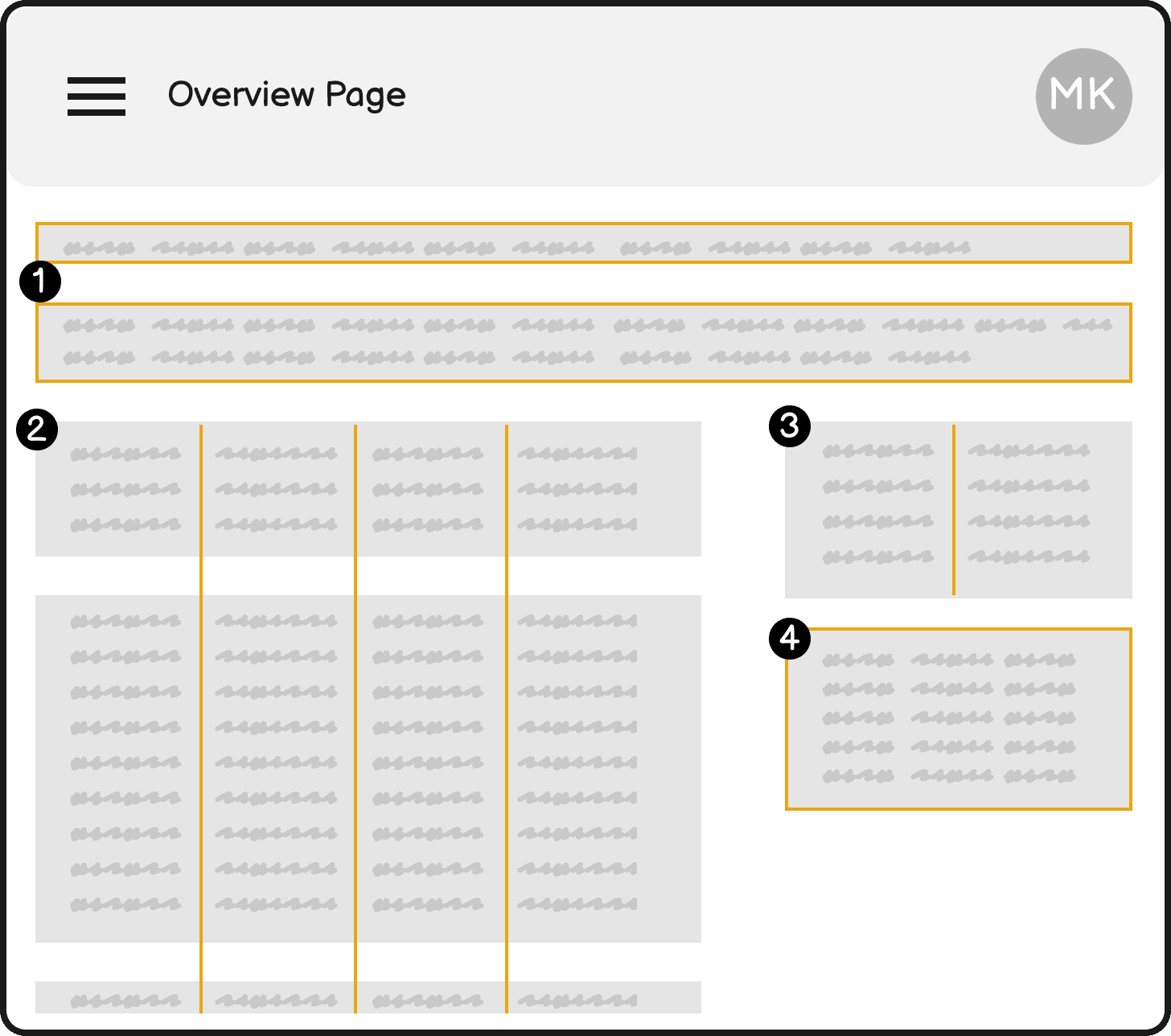 Overview Page

MK

1

2

3

4