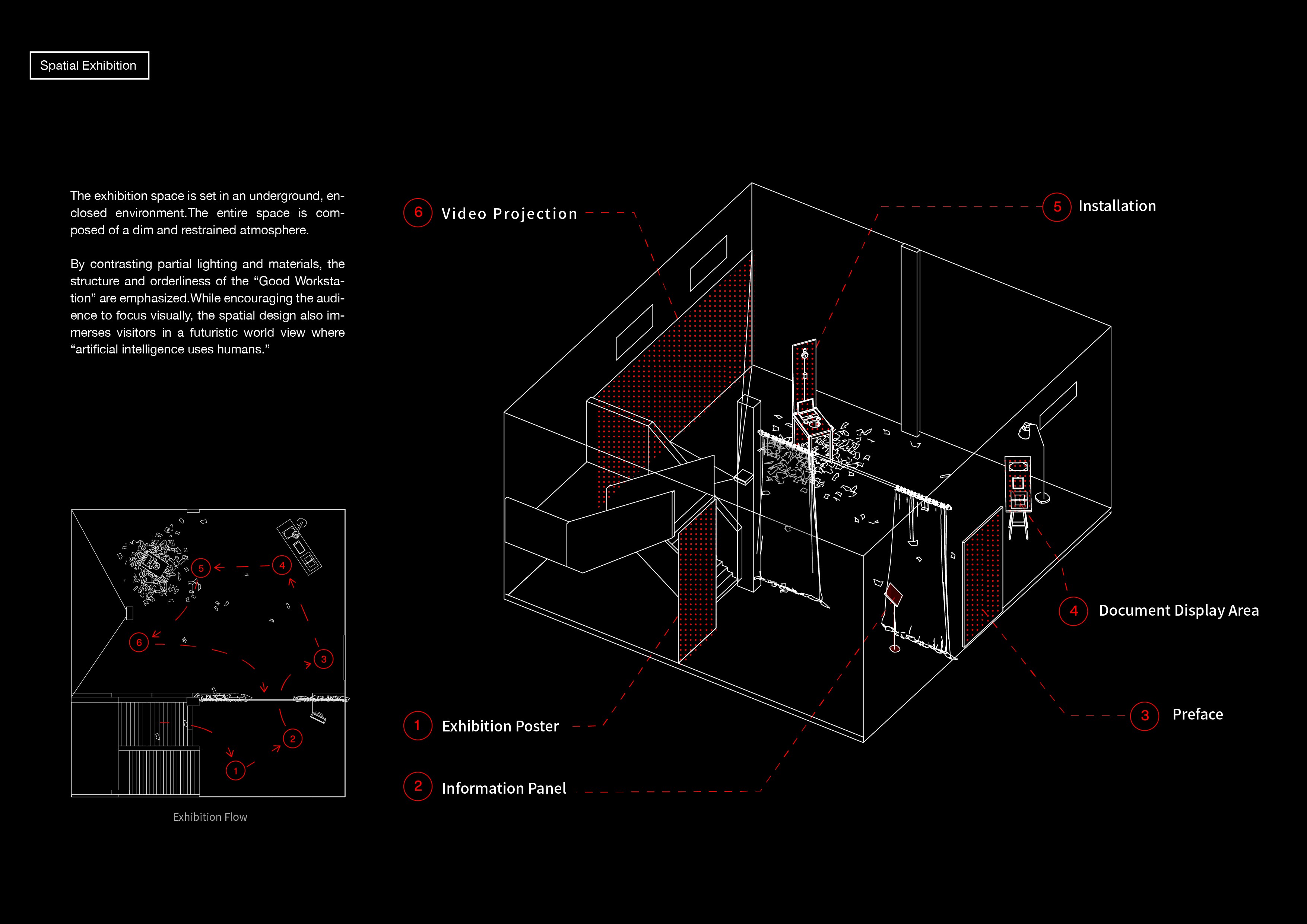 Spatial Exhibition

The exhibition space is set in an underground, enclosed environment.The entire space is composed of a dim and restrained atmosphere.

By contrasting partial lighting and materials, the structure and orderliness of the “Good Workstation” are emphasized.While encouraging the audience to focus visually, the spatial design also immerses visitors in a futuristic world view where “artificial intelligence uses humans.”

5
4
6
3
2
1

Exhibition Flow

6 Video Projection

5 Installation

4 Document Display Area

3 Preface

1 Exhibition Poster

2 Information Panel