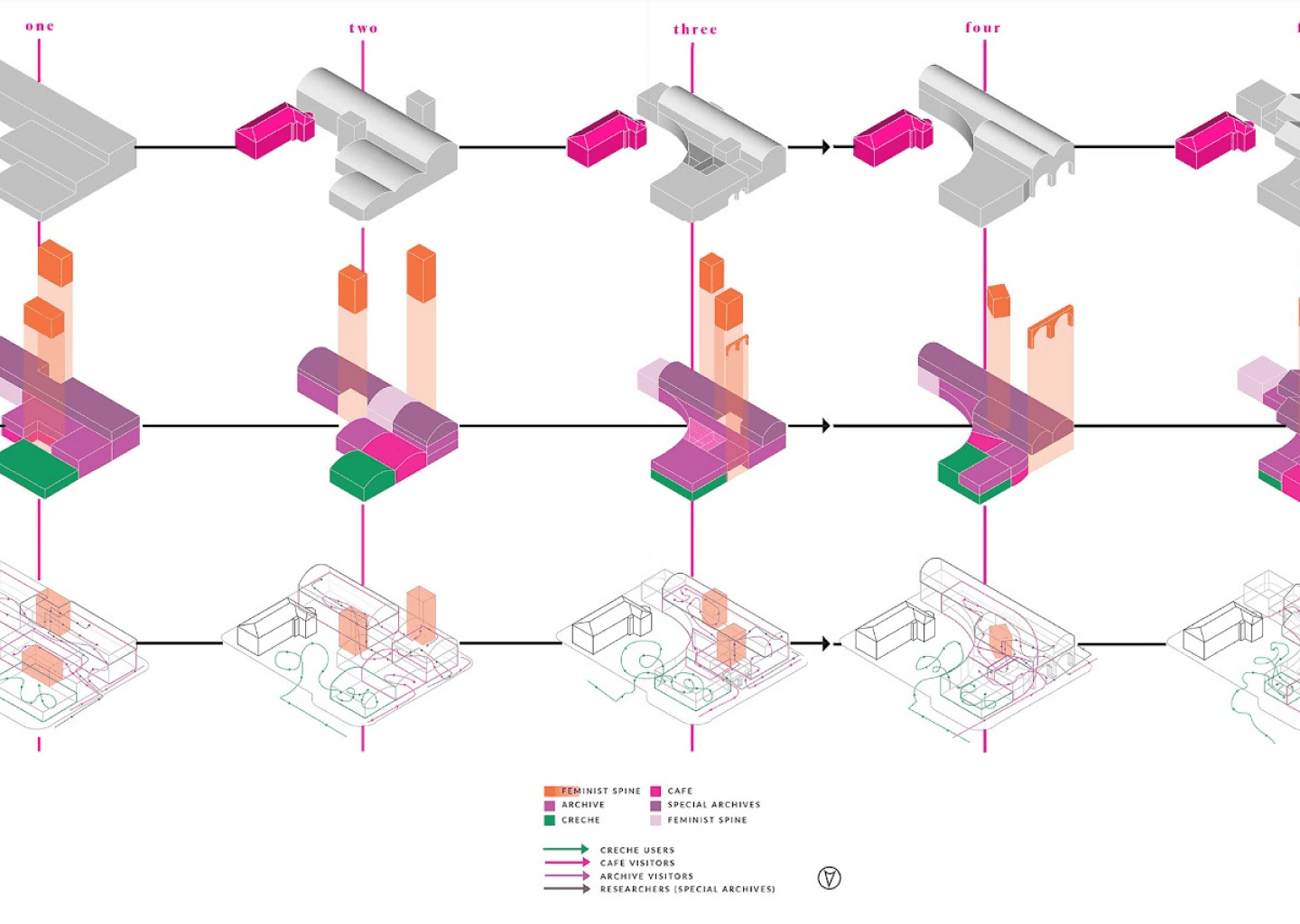 one

two

three

four

FEMINIST SPINE
ARCHIVE
CRECHE
CAFE
SPECIAL ARCHIVES
FEMINIST SPINE

CRECHE USERS
CAFE VISITORS
ARCHIVE VISITORS
RESEARCHERS (SPECIAL ARCHIVES)