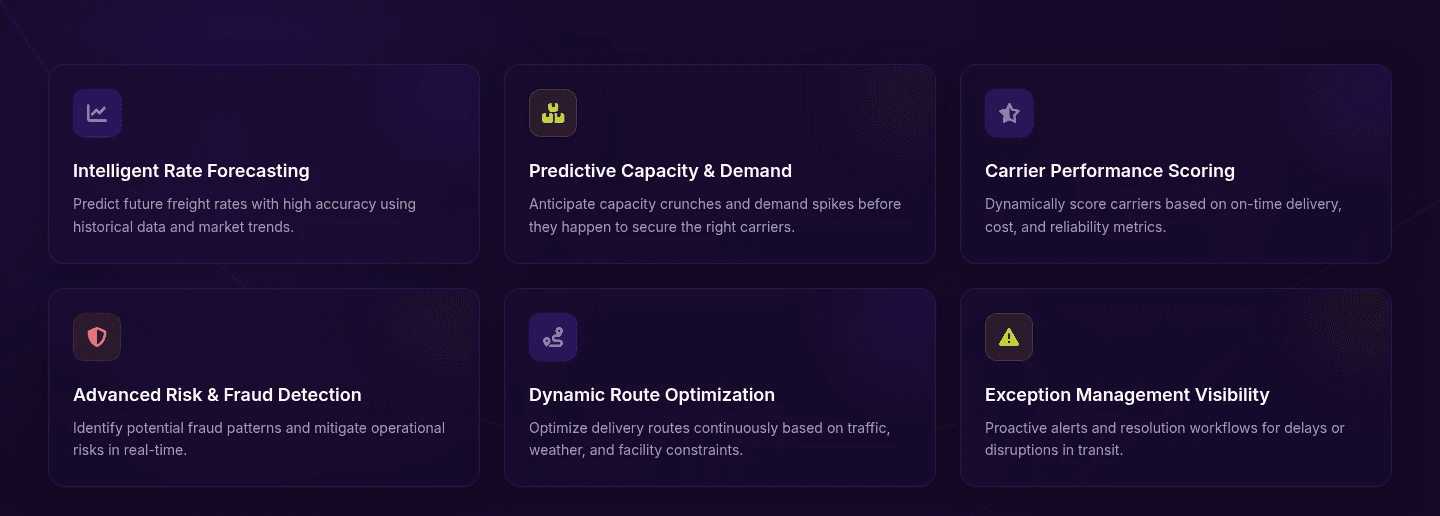 Intelligent Rate Forecasting

Predict future freight rates with high accuracy using historical data and market trends.

Predictive Capacity & Demand

Anticipate capacity crunches and demand spikes before they happen to secure the right carriers.

Carrier Performance Scoring

Dynamically score carriers based on on-time delivery, cost, and reliability metrics.

Advanced Risk & Fraud Detection

Identify potential fraud patterns and mitigate operational risks in real-time.

Dynamic Route Optimization

Optimize delivery routes continuously based on traffic, weather, and facility constraints.

Exception Management Visibility

Proactive alerts and resolution workflows for delays or disruptions in transit.