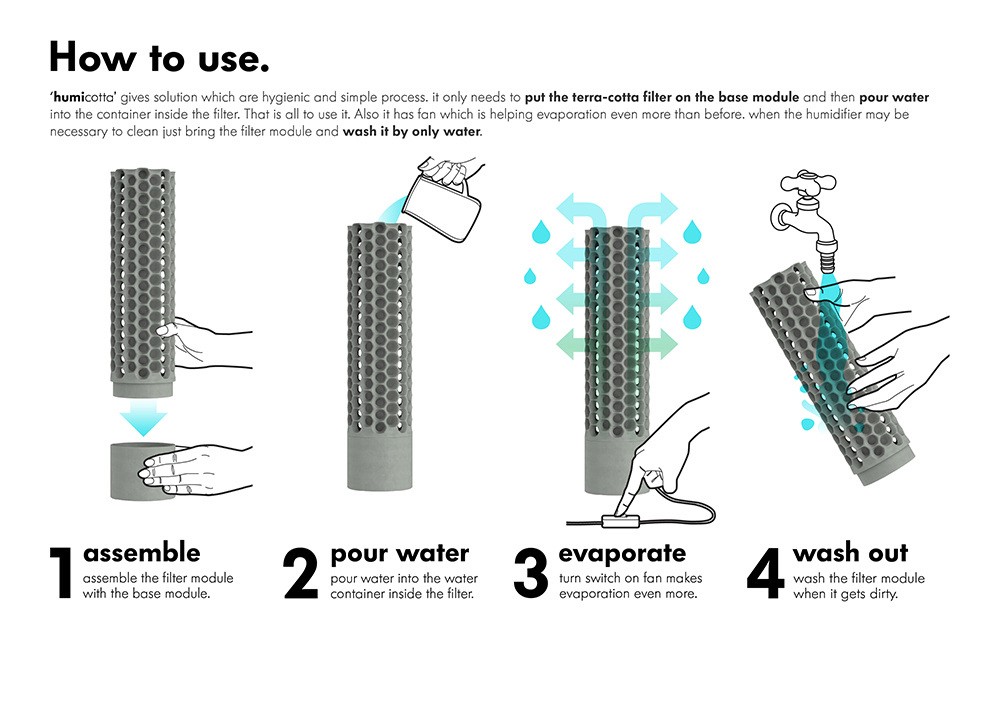 How to use.

'humicotta' gives solution which are hygienic and simple process. it only needs to put the terra-cotta filter on the base module and then pour water into the container inside the filter. That is all to use it. Also it has fan which is helping evaporation even more than before. when the humidifier may be necessary to clean just bring the filter module and wash it by only water.

1 assemble
assemble the filter module with the base module.

2 pour water
pour water into the water container inside the filter.

3 evaporate
turn switch on fan makes evaporation even more.

4 wash out
wash the filter module when it gets dirty.