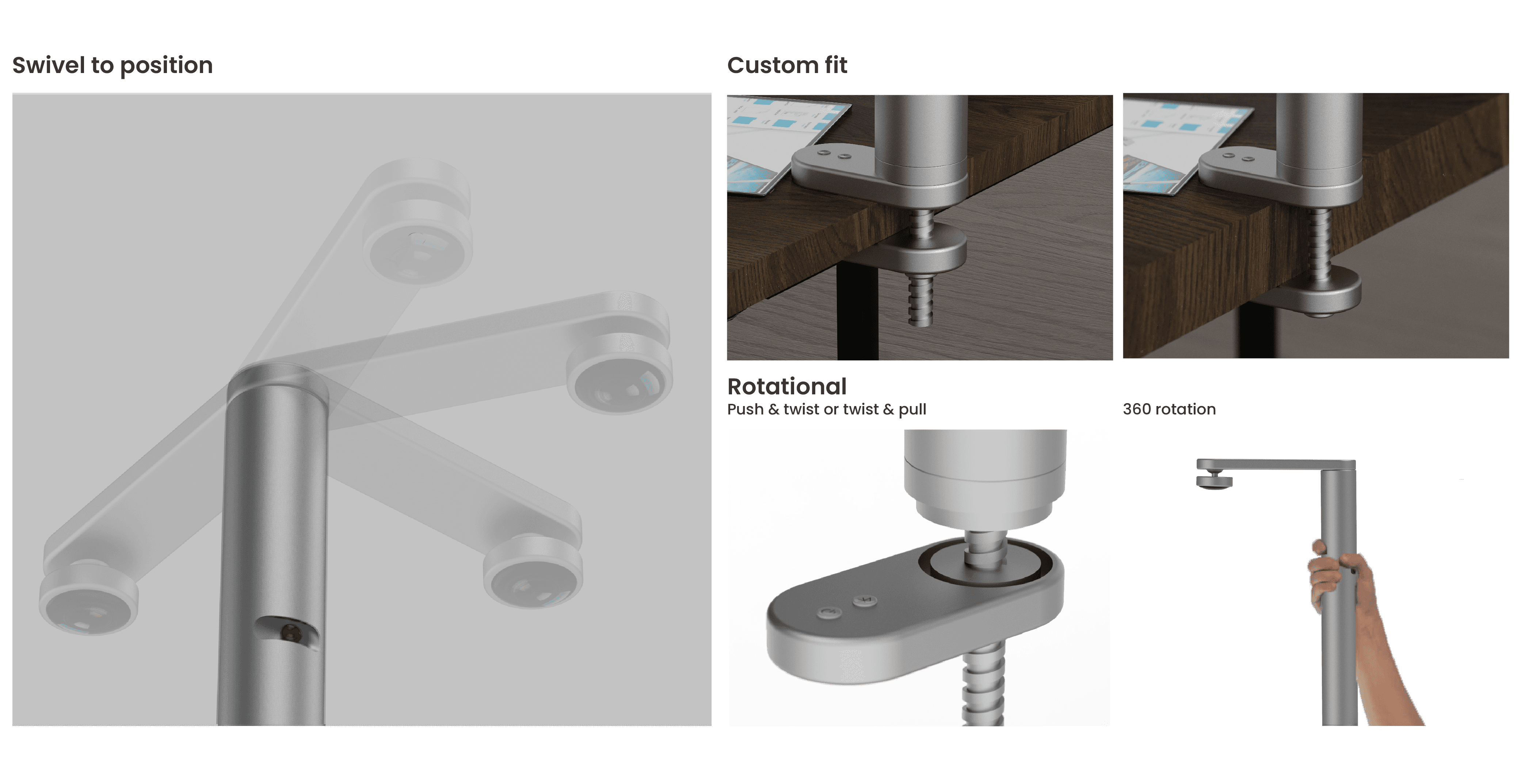 Swivel to position

Custom fit

Rotational
Push & twist or twist & pull

360 rotation