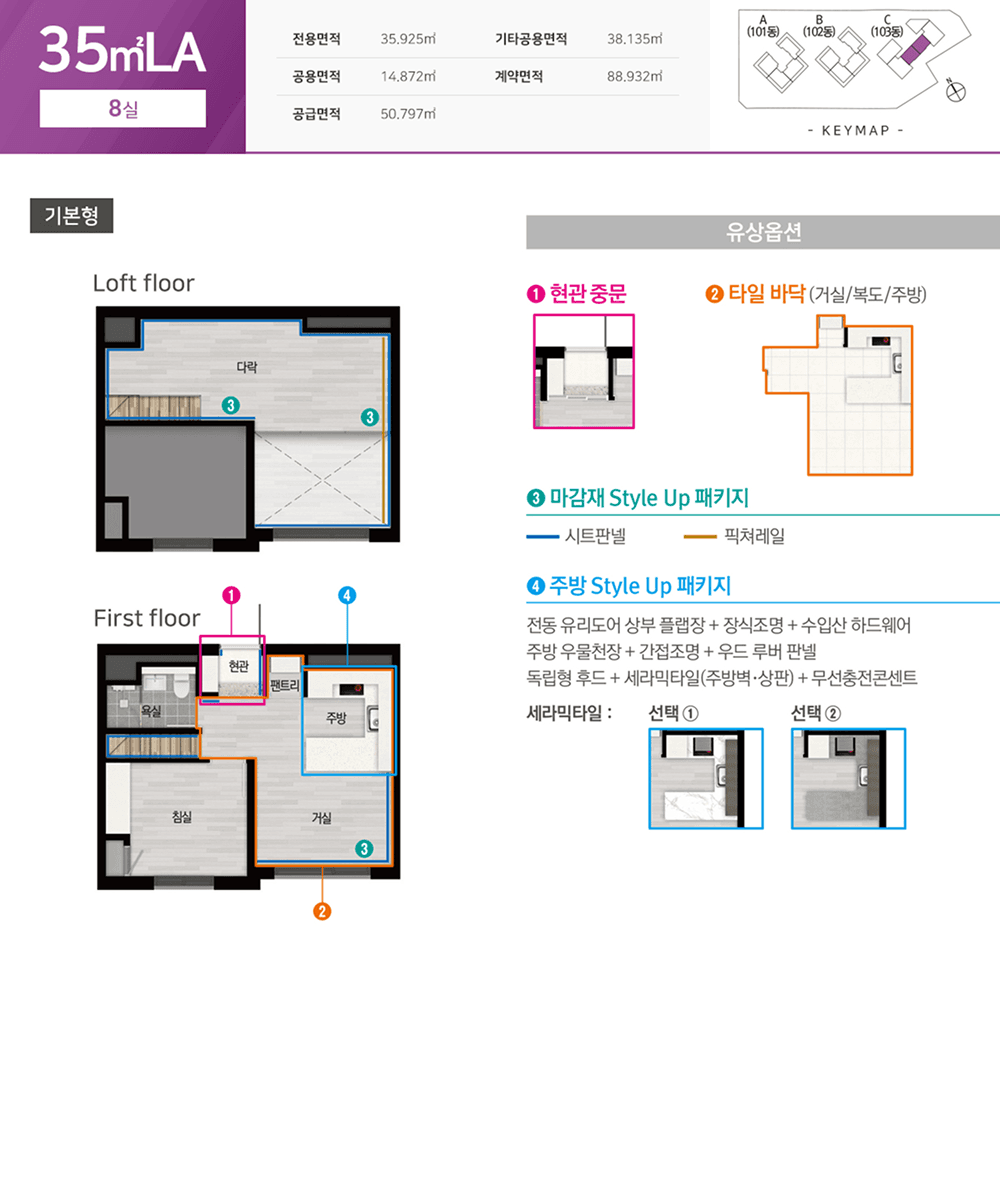 35㎡LA

8실

| 전용면적 | 35.925㎡ | 기타공용면적 | 38.135㎡ |
|---|---|---|---|
| 공용면적 | 14.872㎡ | 계약면적 | 88.932㎡ |
| 공급면적 | 50.797㎡ | | |

A (101동) B (102동) C (103동)

N

- KEYMAP -

기본형

Loft floor

다락

3 3

First floor

1 4

현관 팬트리 욕실 주방 침실 거실

3

2

유상옵션

1 현관 중문

2 타일 바닥 (거실/복도/주방)

3 마감재 Style Up 패키지

시트판넬 픽쳐레일

4 주방 Style Up 패키지

전동 유리도어 상부 플랩장 + 장식조명 + 수입산 하드웨어
주방 우물천장 + 간접조명 + 우드 루버 판넬
독립형 후드 + 세라믹타일(주방벽·상판) + 무선충전콘센트

세라믹타일 : 선택 ① 선택 ②