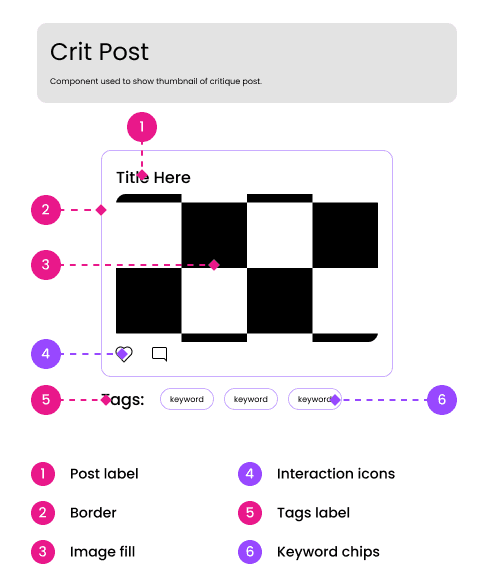 Crit Post

Component used to show thumbnail of critique post.

1

Title Here

2

3

4

5

Tags: keyword keyword keyword

6

1 Post label

2 Border

3 Image fill

4 Interaction icons

5 Tags label

6 Keyword chips