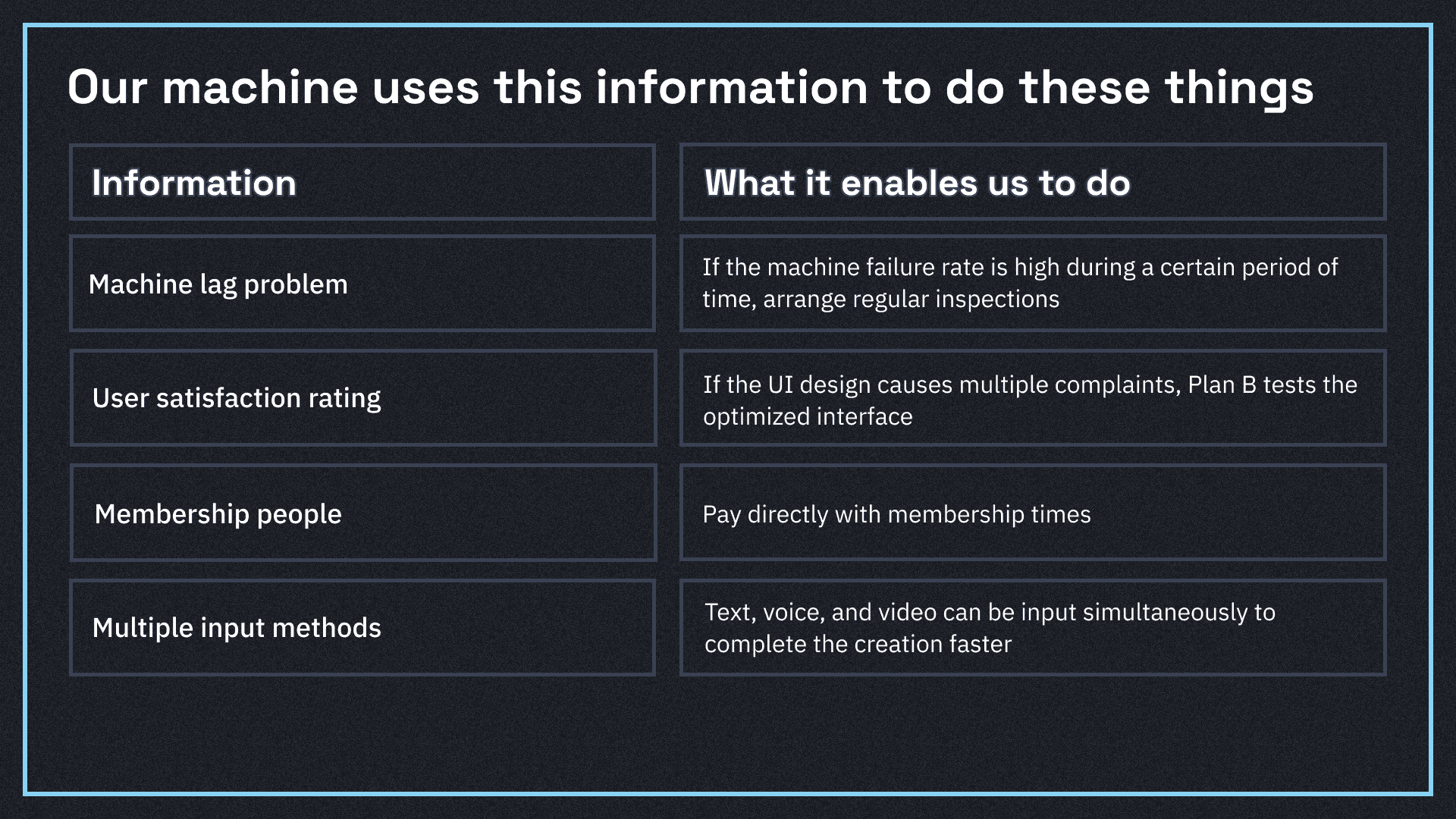 Our machine uses this information to do these things

| Information | What it enables us to do |
|---|---|
| Machine lag problem | If the machine failure rate is high during a certain period of time, arrange regular inspections |
| User satisfaction rating | If the UI design causes multiple complaints, Plan B tests the optimized interface |
| Membership people | Pay directly with membership times |
| Multiple input methods | Text, voice, and video can be input simultaneously to complete the creation faster |