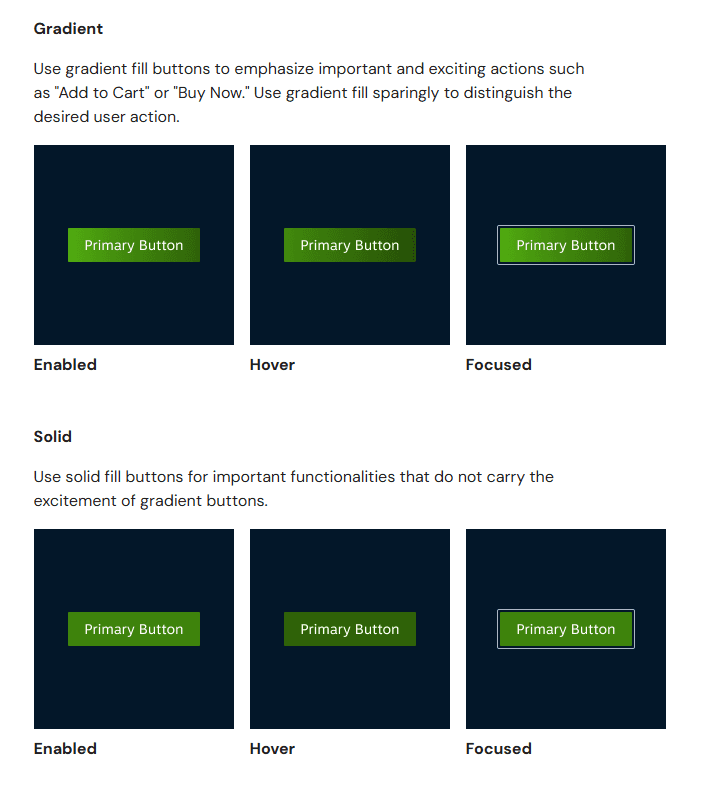 Gradient

Use gradient fill buttons to emphasize important and exciting actions such as "Add to Cart" or "Buy Now." Use gradient fill sparingly to distinguish the desired user action.

Primary Button

Enabled

Primary Button

Hover

Primary Button

Focused

Solid

Use solid fill buttons for important functionalities that do not carry the excitement of gradient buttons.

Primary Button

Enabled

Primary Button

Hover

Primary Button

Focused