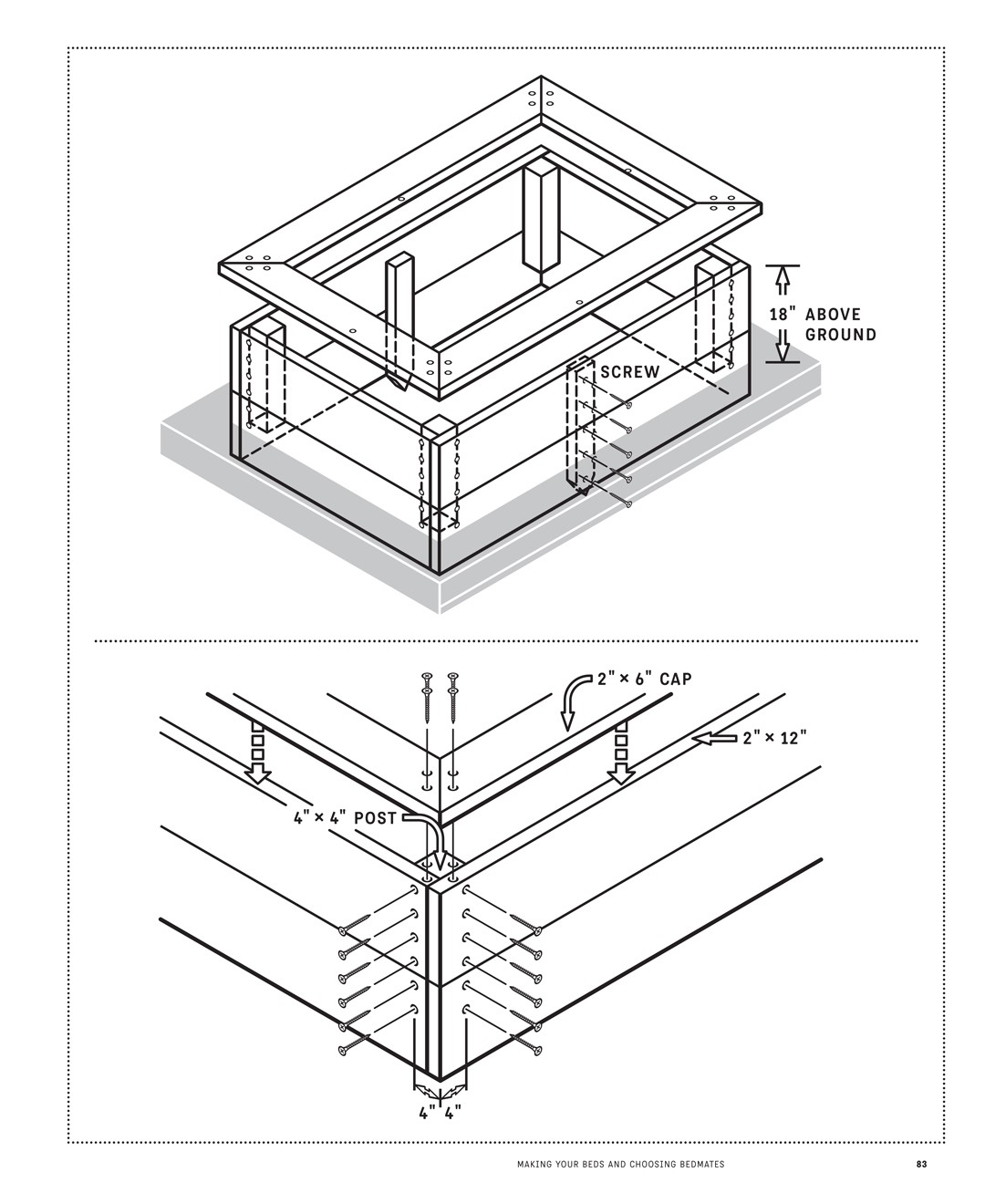 18" ABOVE GROUND

SCREW

2" × 6" CAP

2" × 12"

4" × 4" POST

4" 4"

MAKING YOUR BEDS AND CHOOSING BEDMATES

83