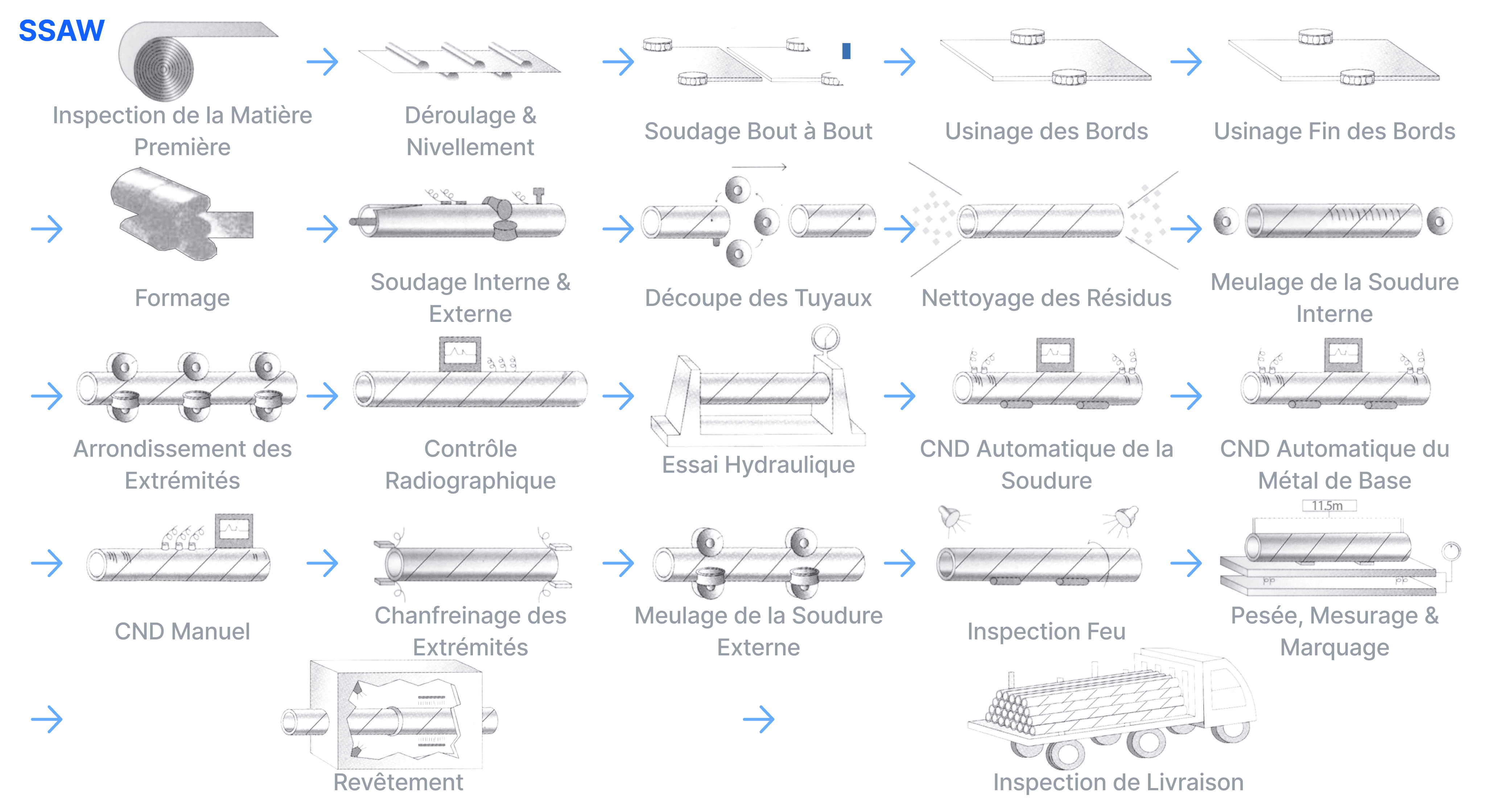 SSAW

Inspection de la Matière Première

Déroulage & Nivellement

Soudage Bout à Bout

Usinage des Bords

Usinage Fin des Bords

Formage

Soudage Interne & Externe

Découpe des Tuyaux

Nettoyage des Résidus

Meulage de la Soudure Interne

Arrondissement des Extrémités

Contrôle Radiographique

Essai Hydraulique

CND Automatique de la Soudure

CND Automatique du Métal de Base

CND Manuel

Chanfreinage des Extrémités

Meulage de la Soudure Externe

Inspection Feu

11.5m

Pesée, Mesurage & Marquage

Revêtement

Inspection de Livraison