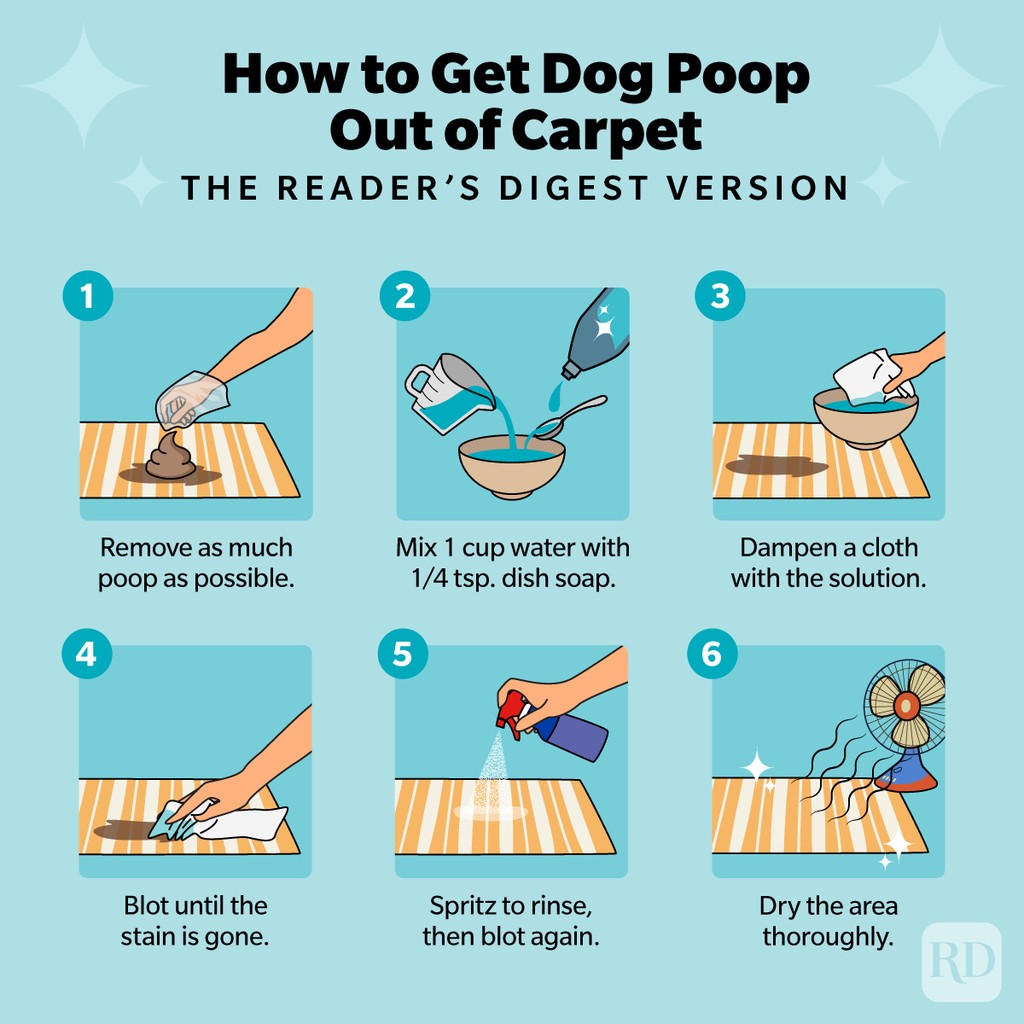 How to Get Dog Poop Out of Carpet

THE READER'S DIGEST VERSION

1

Remove as much poop as possible.

2

Mix 1 cup water with 1/4 tsp. dish soap.

3

Dampen a cloth with the solution.

4

Blot until the stain is gone.

5

Spritz to rinse, then blot again.

6

Dry the area thoroughly.

RD