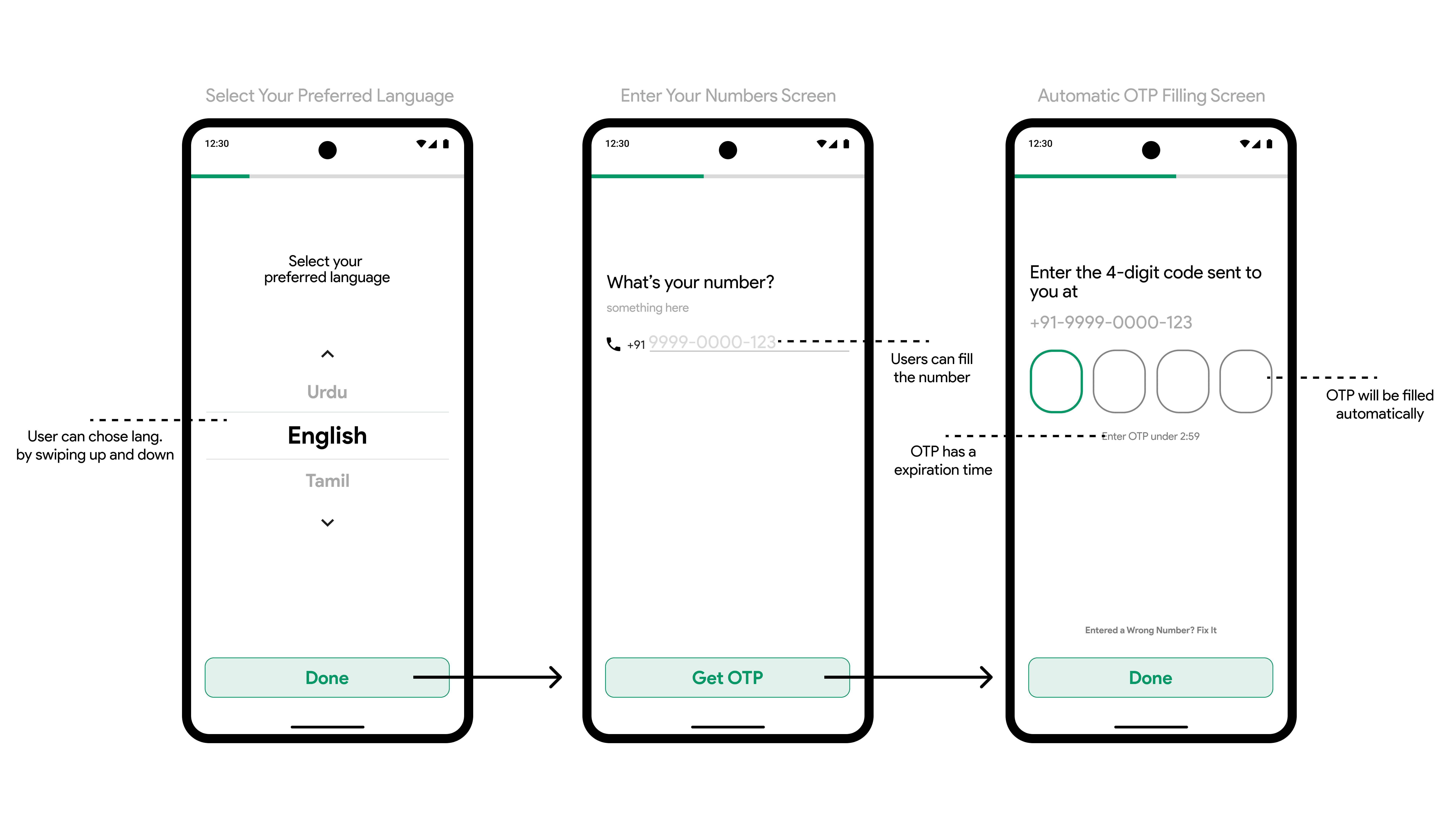 Select Your Preferred Language

12:30

Select your preferred language

Urdu

English

Tamil

Done

User can chose lang. by swiping up and down

Enter Your Numbers Screen

12:30

What's your number?

something here

+91 9999-0000-123

Get OTP

Users can fill the number

Automatic OTP Filling Screen

12:30

Enter the 4-digit code sent to you at

+91-9999-0000-123

Enter OTP under 2:59

Entered a Wrong Number? Fix It

Done

OTP has a expiration time

OTP will be filled automatically