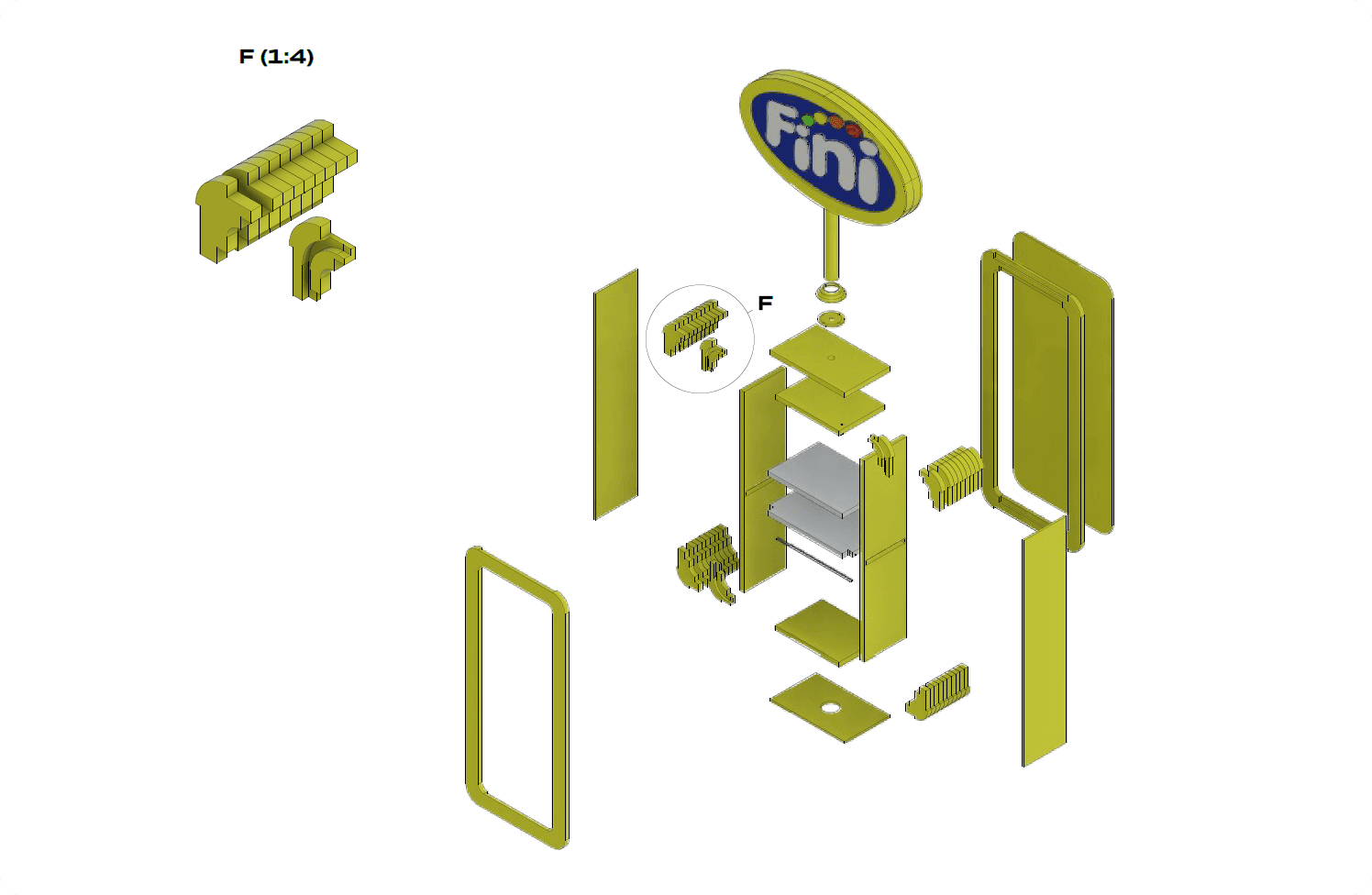 F (1:4)

Fini

F