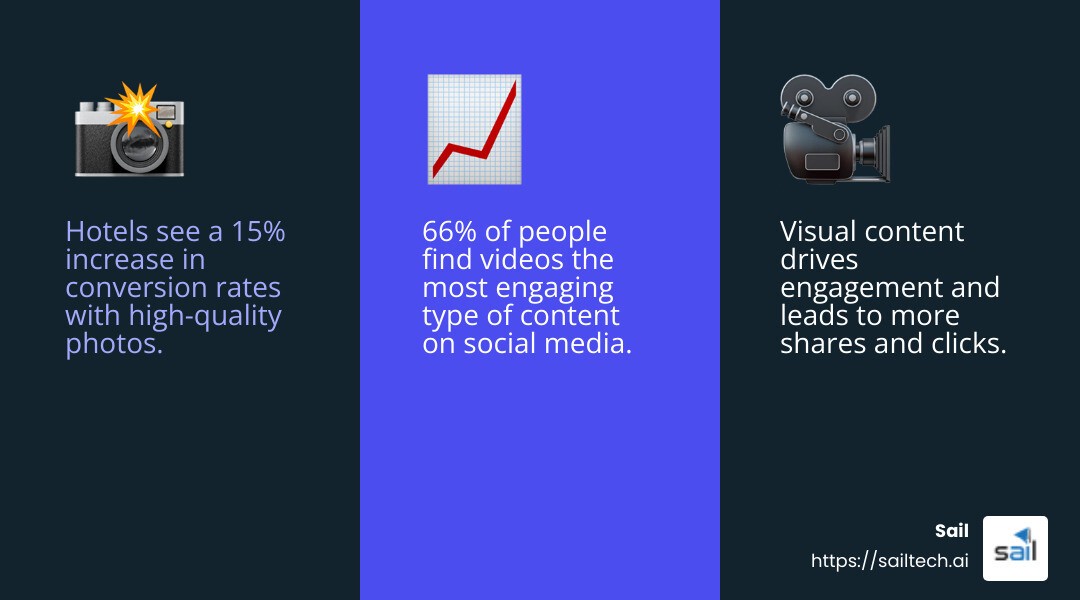 Hotels see a 15% increase in conversion rates with high-quality photos.

66% of people find videos the most engaging type of content on social media.

Visual content drives engagement and leads to more shares and clicks.

Sail
https://sailtech.ai

sail