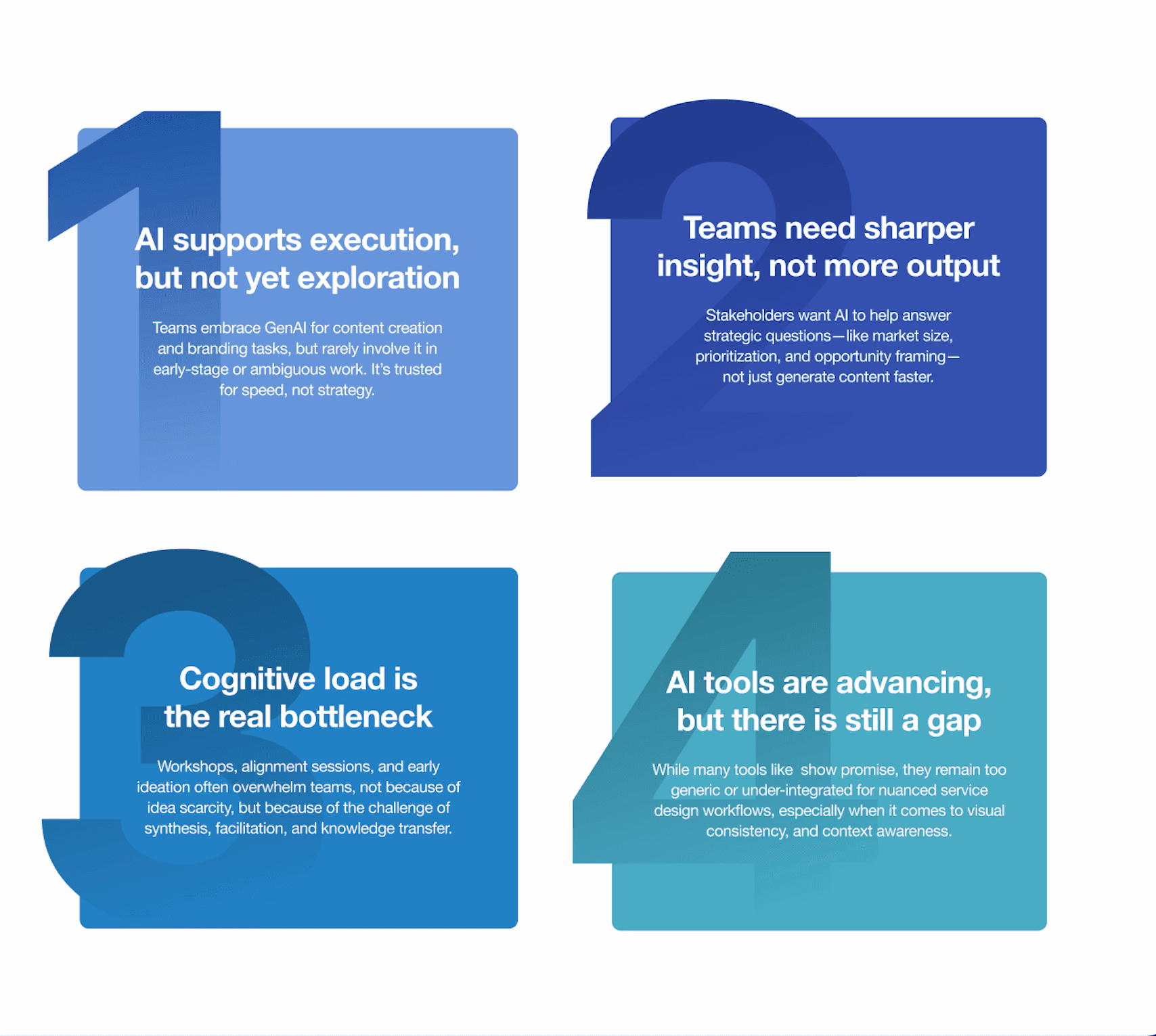 1

AI supports execution, but not yet exploration

Teams embrace GenAI for content creation and branding tasks, but rarely involve it in early-stage or ambiguous work. It's trusted for speed, not strategy.

2

Teams need sharper insight, not more output

Stakeholders want AI to help answer strategic questions—like market size, prioritization, and opportunity framing—not just generate content faster.

3

Cognitive load is the real bottleneck

Workshops, alignment sessions, and early ideation often overwhelm teams, not because of idea scarcity, but because of the challenge of synthesis, facilitation, and knowledge transfer.

4

AI tools are advancing, but there is still a gap

While many tools like  show promise, they remain too generic or under-integrated for nuanced service design workflows, especially when it comes to visual consistency, and context awareness.