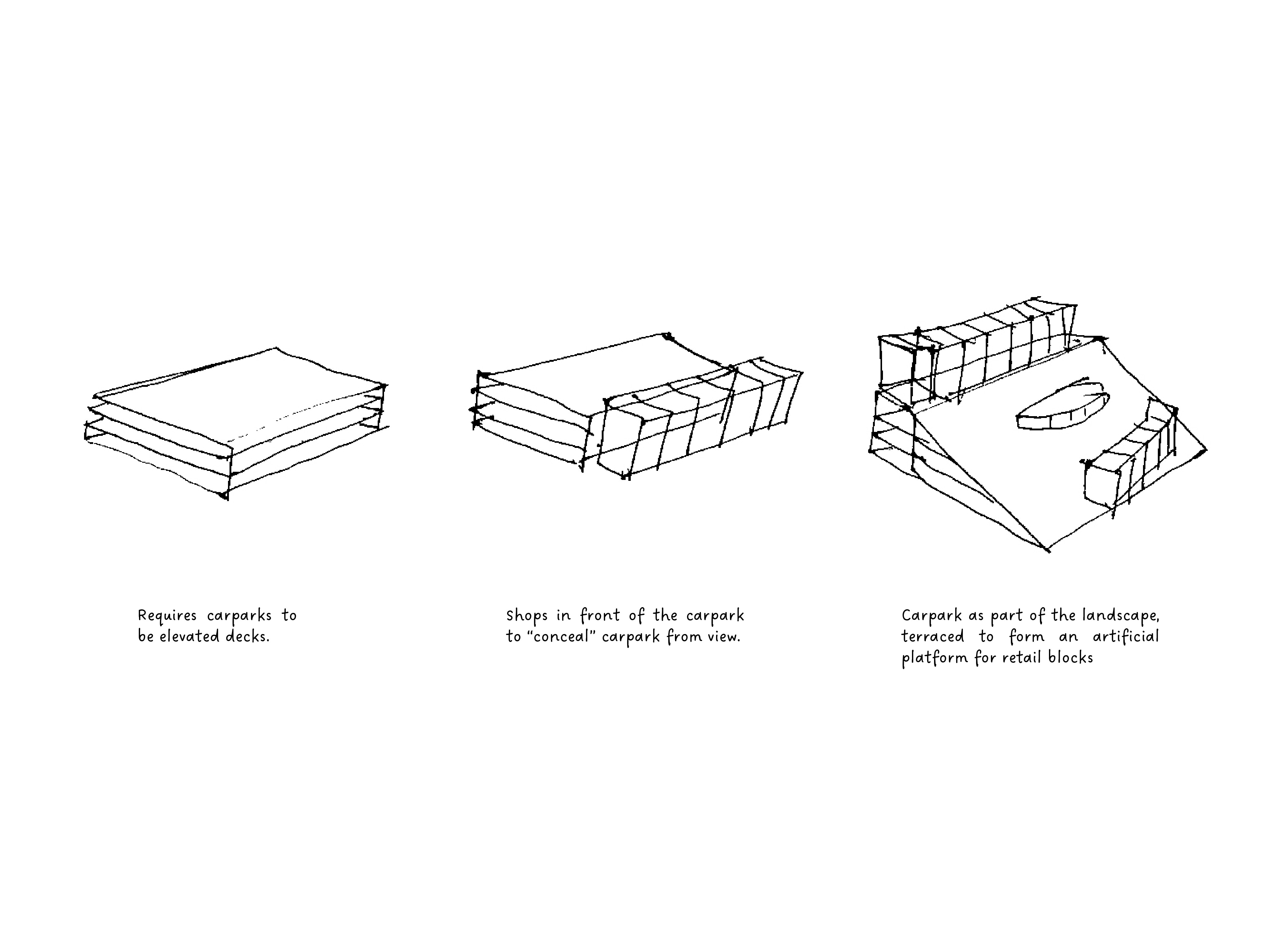 Requires carparks to be elevated decks.

Shops in front of the carpark to "conceal" carpark from view.

Carpark as part of the landscape, terraced to form an artificial platform for retail blocks