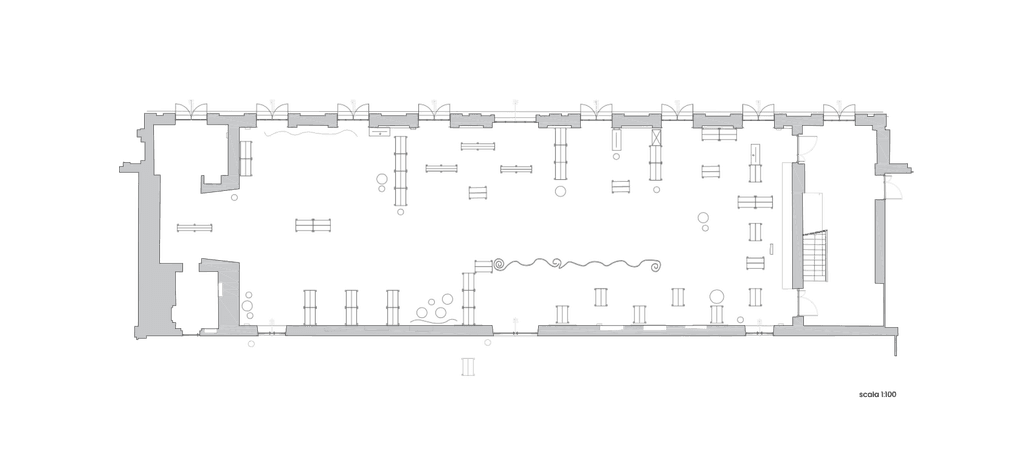 scala 1:100