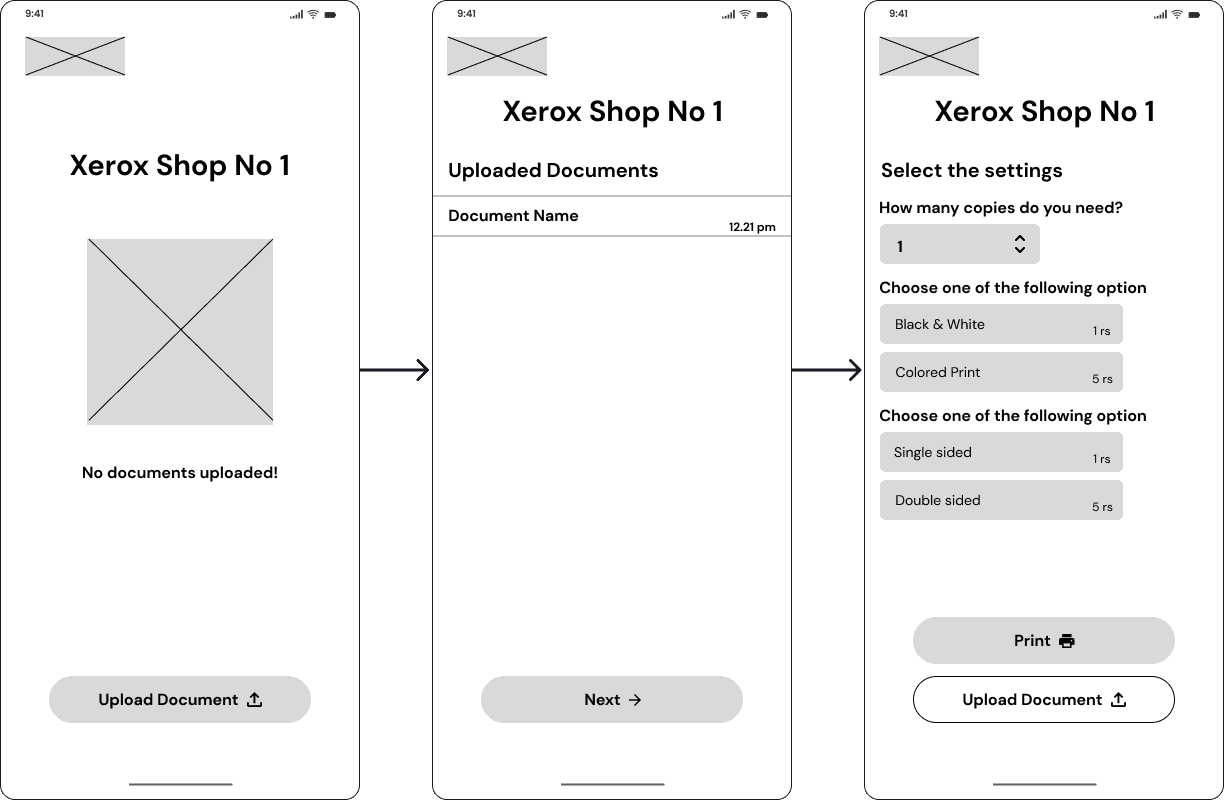 9:41

Xerox Shop No 1

No documents uploaded!

Upload Document

9:41

Xerox Shop No 1

Uploaded Documents

Document Name

12.21 pm

Next →

9:41

Xerox Shop No 1

Select the settings

How many copies do you need?

1

Choose one of the following option

Black & White 1 rs

Colored Print 5 rs

Choose one of the following option

Single sided 1 rs

Double sided 5 rs

Print

Upload Document