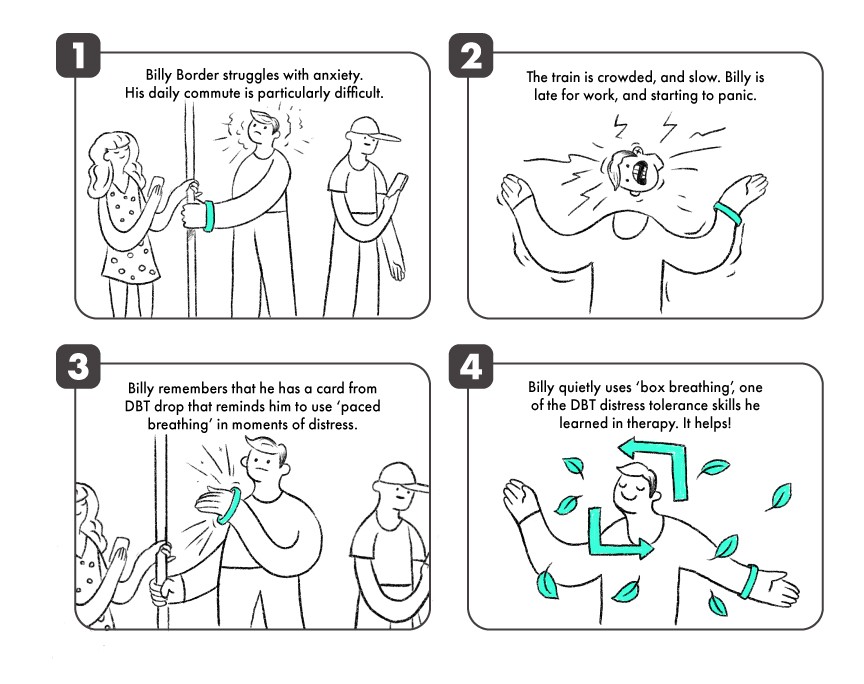 1

Billy Border struggles with anxiety. His daily commute is particularly difficult.

2

The train is crowded, and slow. Billy is late for work, and starting to panic.

3

Billy remembers that he has a card from DBT drop that reminds him to use 'paced breathing' in moments of distress.

4

Billy quietly uses 'box breathing', one of the DBT distress tolerance skills he learned in therapy. It helps!