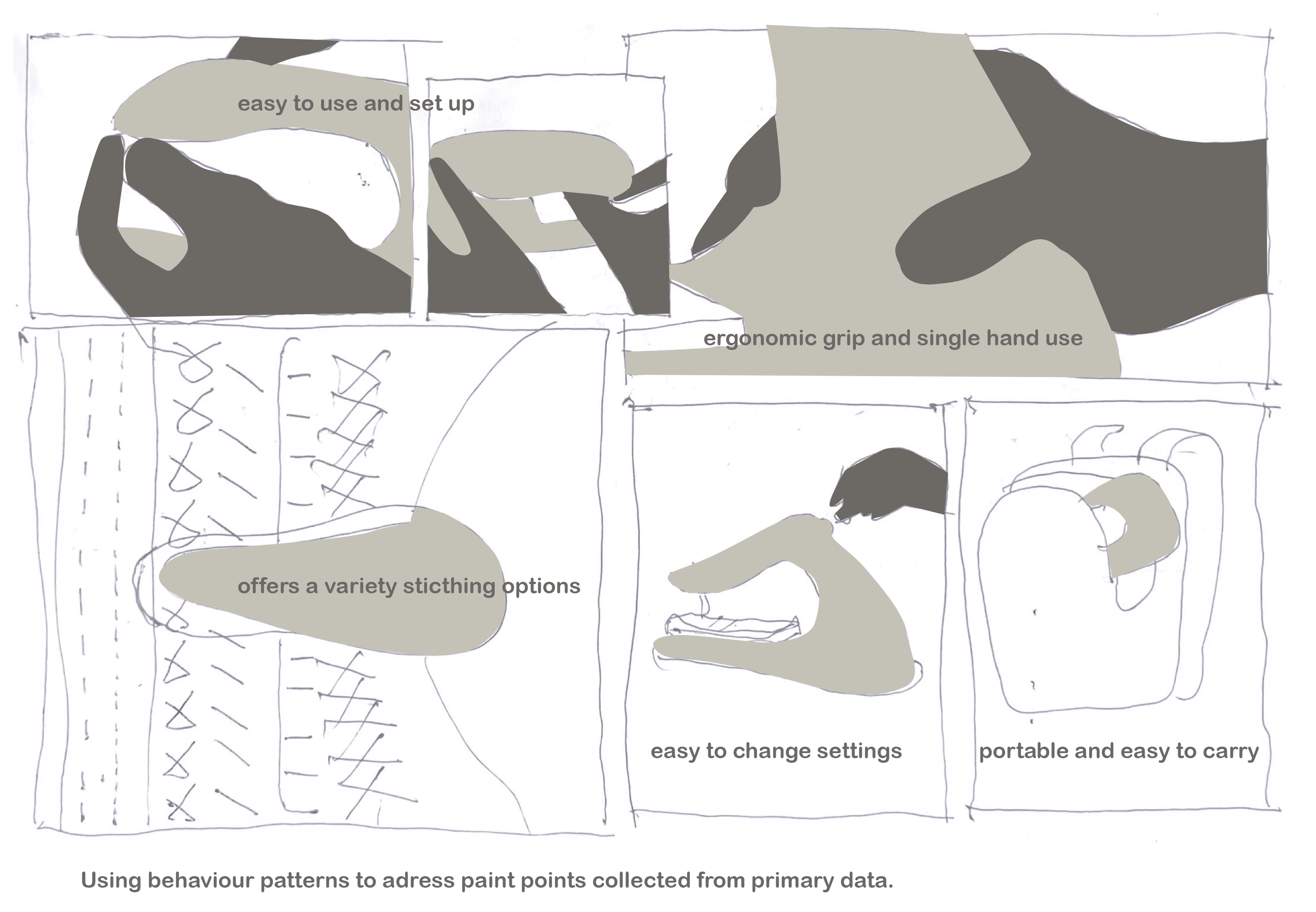 easy to use and set up

ergonomic grip and single hand use

offers a variety sticthing options

easy to change settings

portable and easy to carry

Using behaviour patterns to adress paint points collected from primary data.