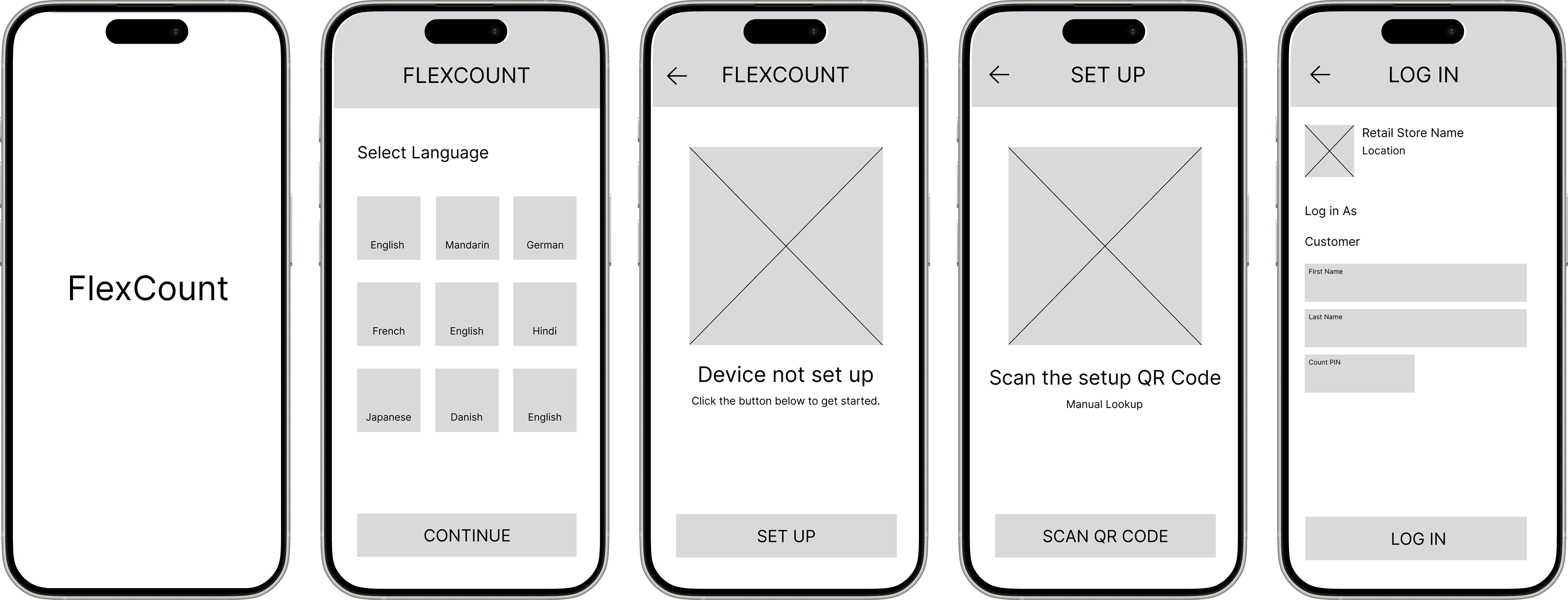 FlexCount

FLEXCOUNT

Select Language

English Mandarin German

French English Hindi

Japanese Danish English

CONTINUE

FLEXCOUNT

Device not set up

Click the button below to get started.

SET UP

SET UP

Scan the setup QR Code

Manual Lookup

SCAN QR CODE

LOG IN

Retail Store Name
Location

Log in As

Customer

First Name

Last Name

Count PIN

LOG IN