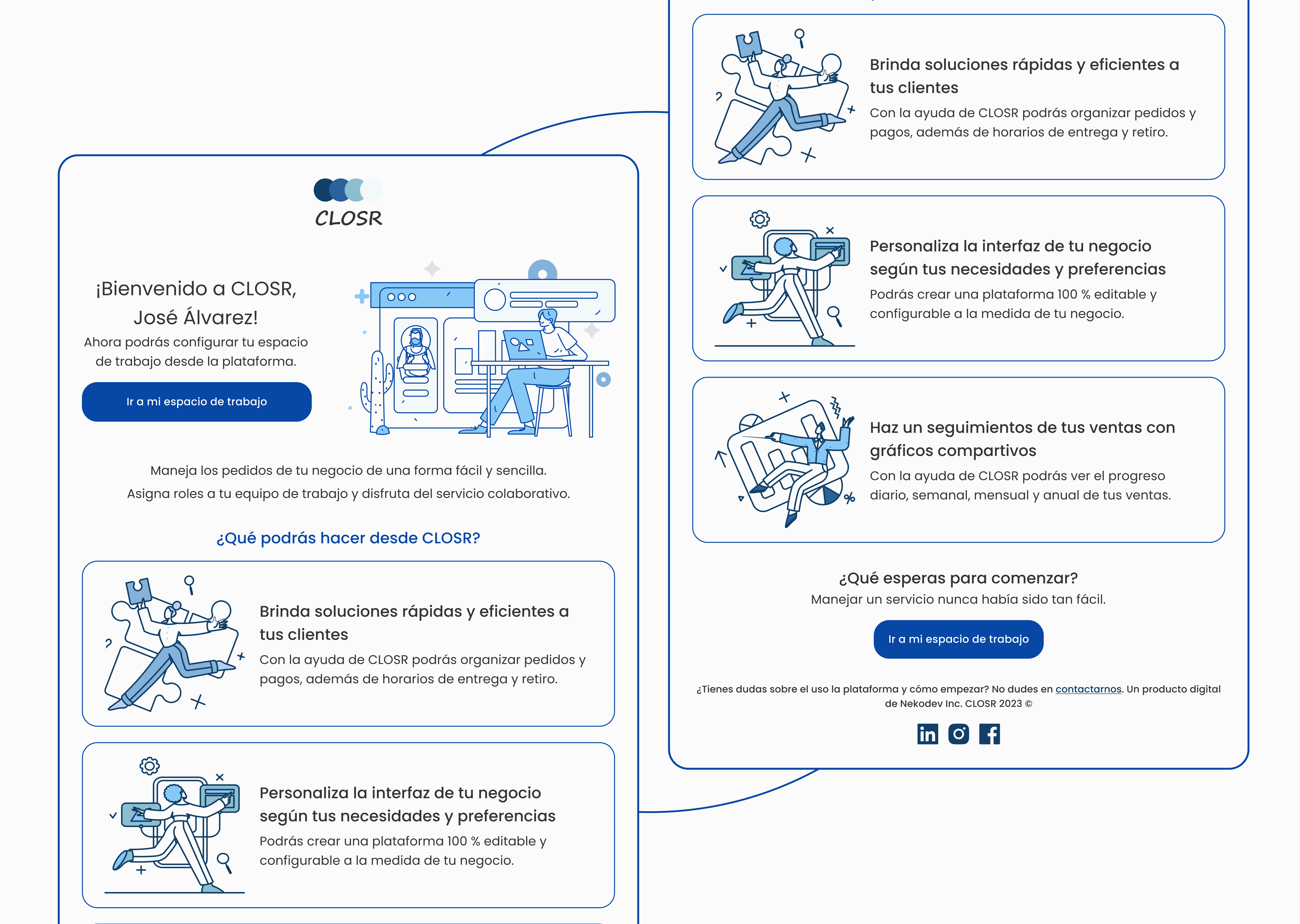 CLOSR

¡Bienvenido a CLOSR, José Álvarez!

Ahora podrás configurar tu espacio de trabajo desde la plataforma.

Ir a mi espacio de trabajo

Maneja los pedidos de tu negocio de una forma fácil y sencilla. Asigna roles a tu equipo de trabajo y disfruta del servicio colaborativo.

¿Qué podrás hacer desde CLOSR?

Brinda soluciones rápidas y eficientes a tus clientes

Con la ayuda de CLOSR podrás organizar pedidos y pagos, además de horarios de entrega y retiro.

Personaliza la interfaz de tu negocio según tus necesidades y preferencias

Podrás crear una plataforma 100 % editable y configurable a la medida de tu negocio.

Brinda soluciones rápidas y eficientes a tus clientes

Con la ayuda de CLOSR podrás organizar pedidos y pagos, además de horarios de entrega y retiro.

Personaliza la interfaz de tu negocio según tus necesidades y preferencias

Podrás crear una plataforma 100 % editable y configurable a la medida de tu negocio.

Haz un seguimientos de tus ventas con gráficos compartivos

Con la ayuda de CLOSR podrás ver el progreso diario, semanal, mensual y anual de tus ventas.

¿Qué esperas para comenzar?

Manejar un servicio nunca había sido tan fácil.

Ir a mi espacio de trabajo

¿Tienes dudas sobre el uso la plataforma y cómo empezar? No dudes en contactarnos. Un producto digital de Nekodev Inc. CLOSR 2023 ©