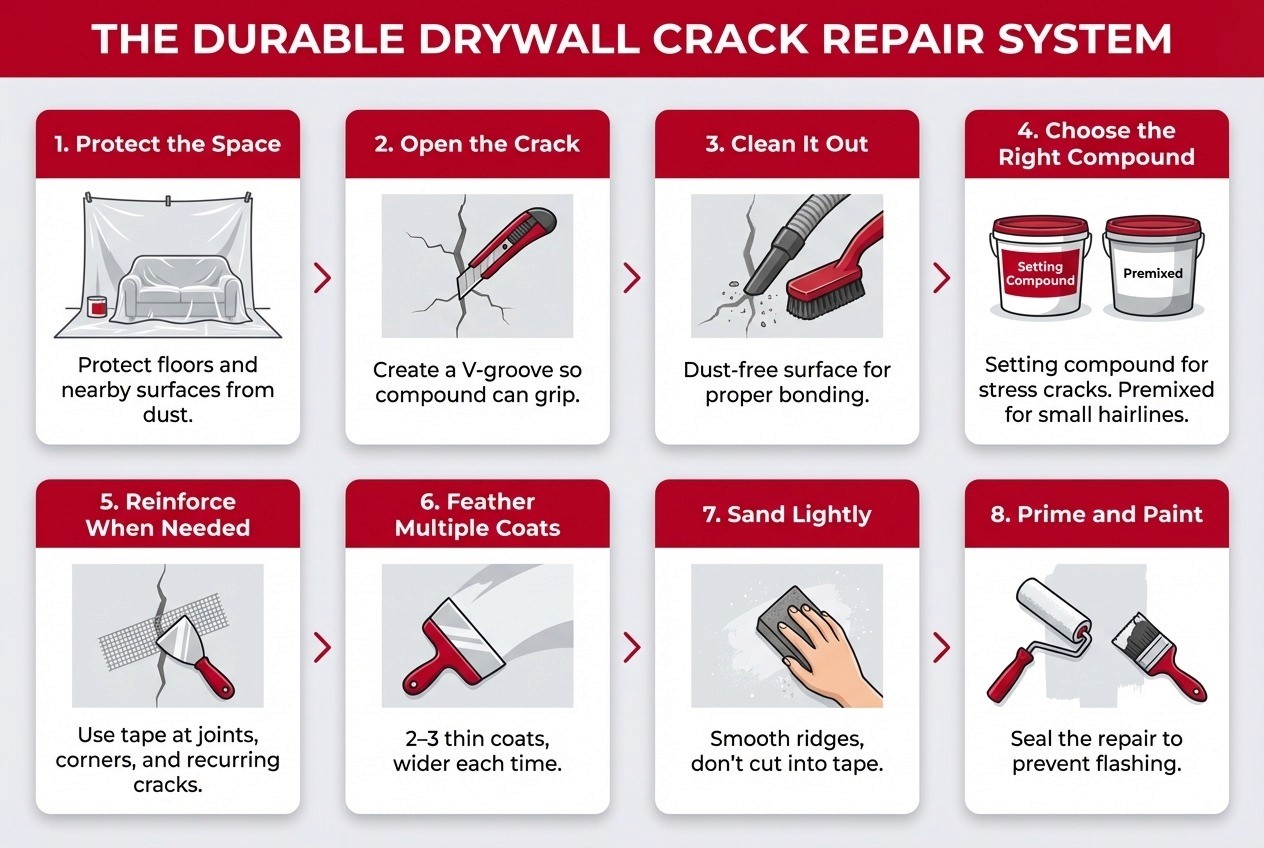 THE DURABLE DRYWALL CRACK REPAIR SYSTEM

1. Protect the Space

Protect floors and nearby surfaces from dust.

2. Open the Crack

Create a V-groove so compound can grip.

3. Clean It Out

Dust-free surface for proper bonding.

4. Choose the Right Compound

Setting Compound

Premixed

Setting compound for stress cracks. Premixed for small hairlines.

5. Reinforce When Needed

Use tape at joints, corners, and recurring cracks.

6. Feather Multiple Coats

2–3 thin coats, wider each time.

7. Sand Lightly

Smooth ridges, don't cut into tape.

8. Prime and Paint

Seal the repair to prevent flashing.