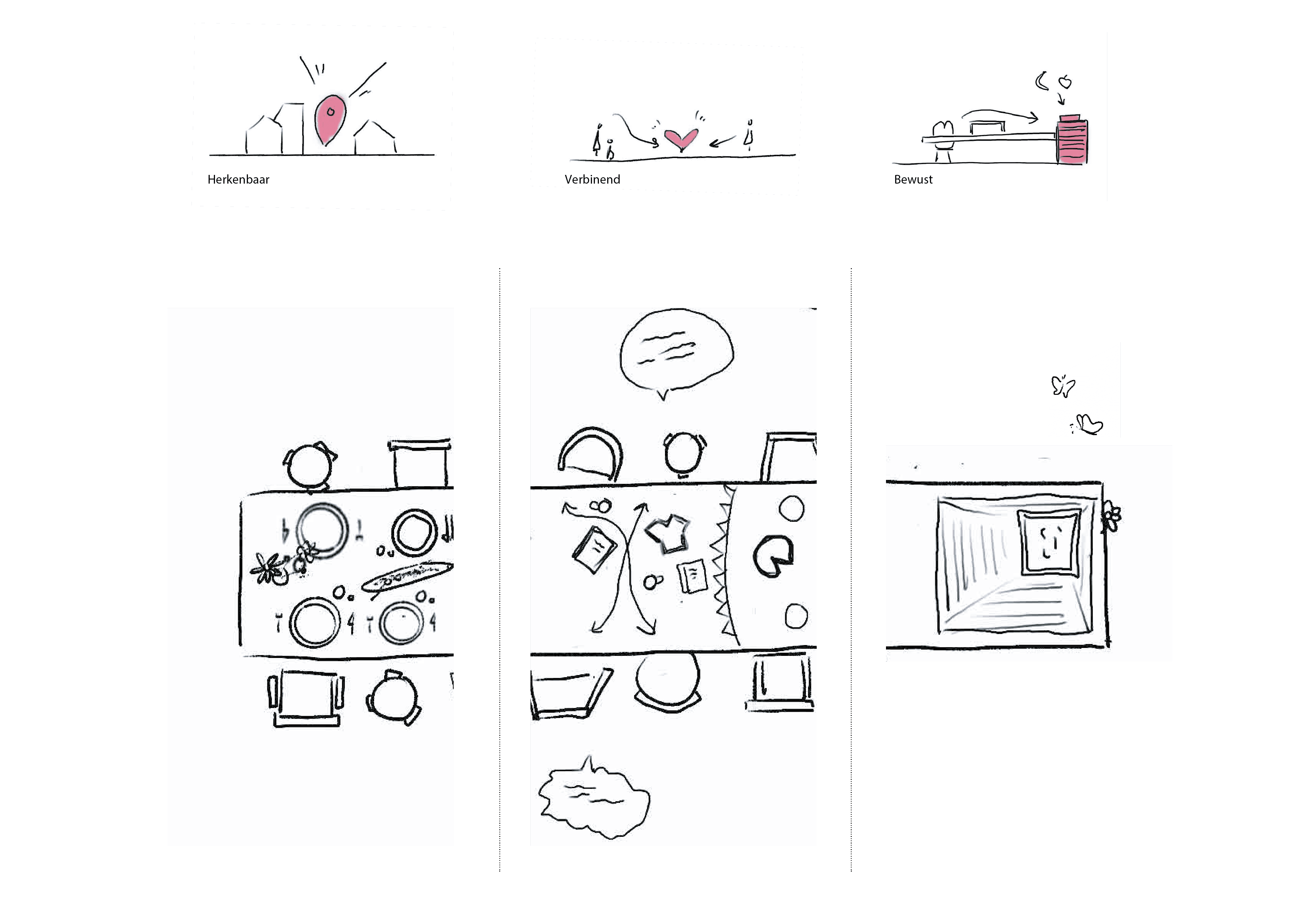 Herkenbaar

Verbinend

Bewust