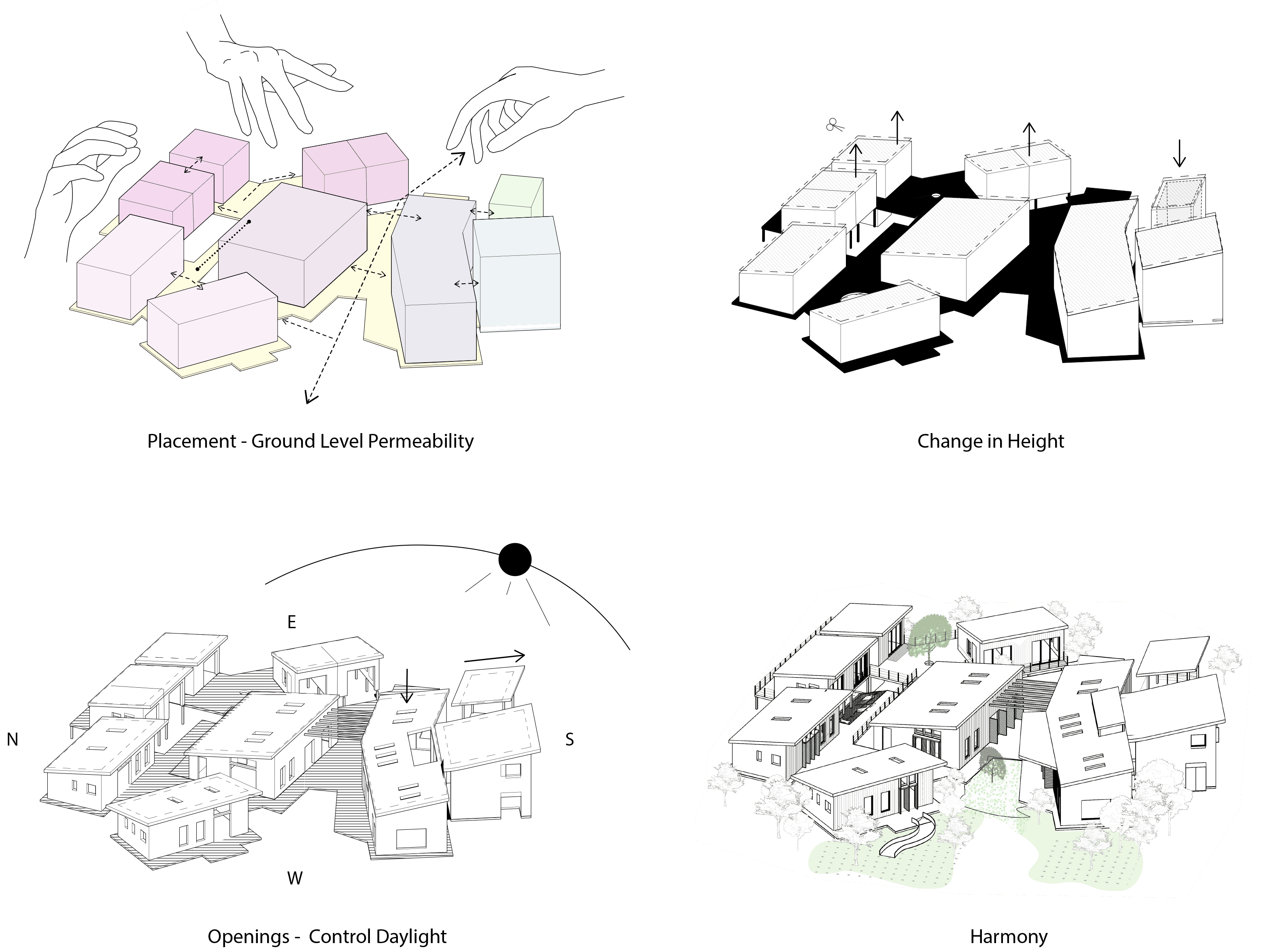 Placement - Ground Level Permeability

Change in Height

E

N

S

W

Openings - Control Daylight

Harmony