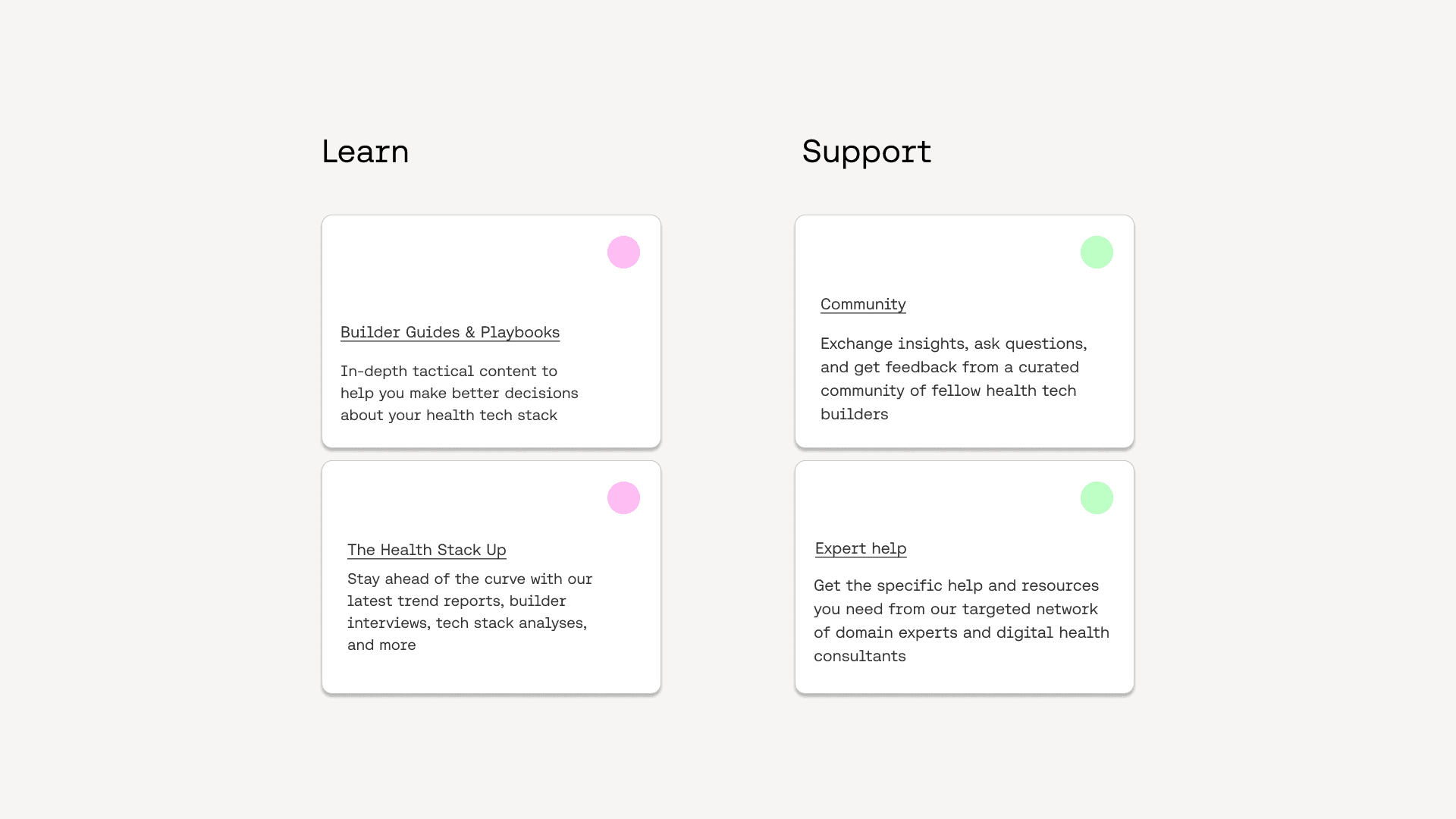 Learn

Builder Guides & Playbooks

In-depth tactical content to help you make better decisions about your health tech stack

The Health Stack Up

Stay ahead of the curve with our latest trend reports, builder interviews, tech stack analyses, and more

Support

Community

Exchange insights, ask questions, and get feedback from a curated community of fellow health tech builders

Expert help

Get the specific help and resources you need from our targeted network of domain experts and digital health consultants