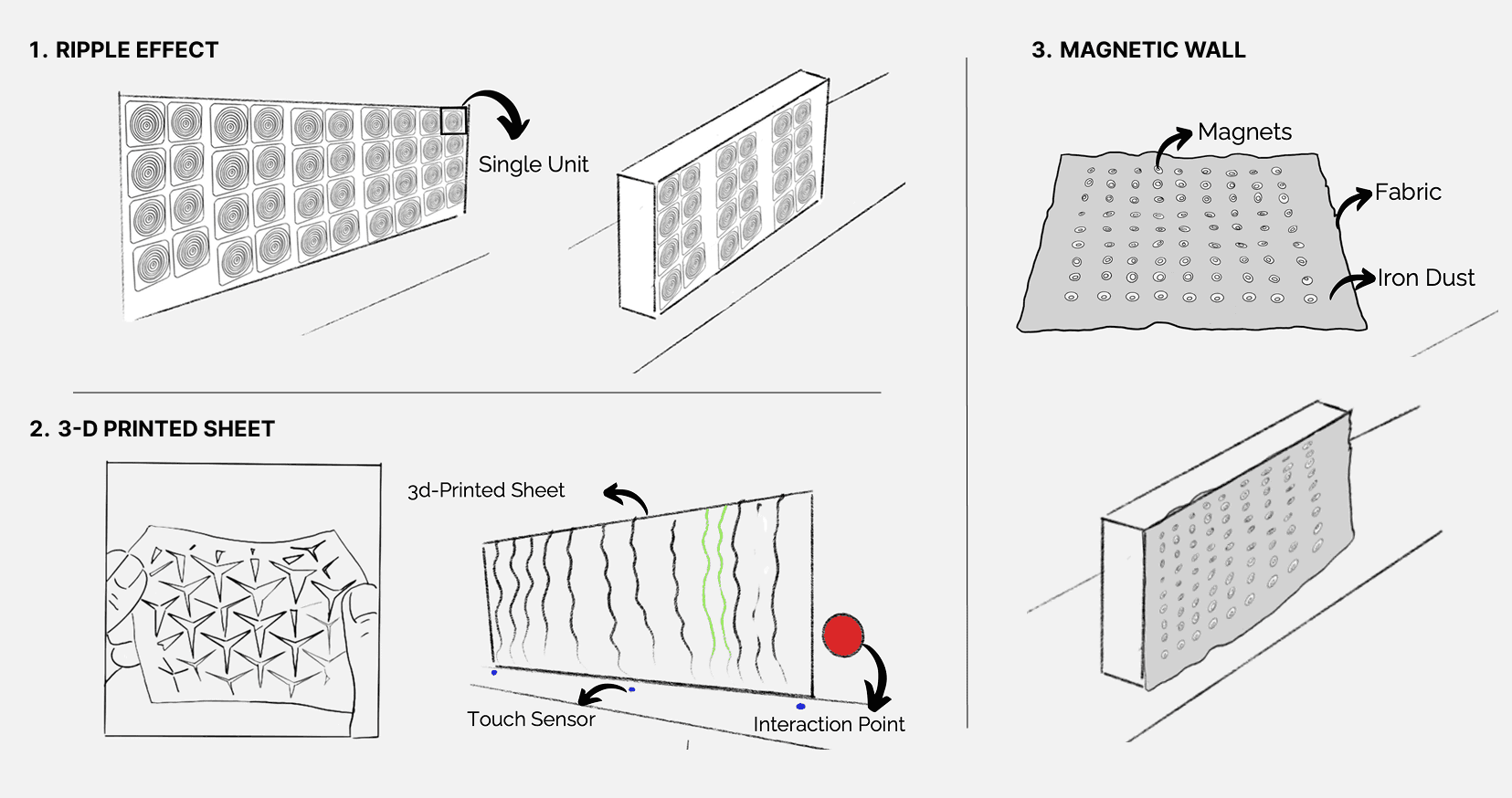 1. RIPPLE EFFECT

Single Unit

2. 3-D PRINTED SHEET

3d-Printed Sheet

Touch Sensor

Interaction Point

3. MAGNETIC WALL

Magnets

Fabric

Iron Dust