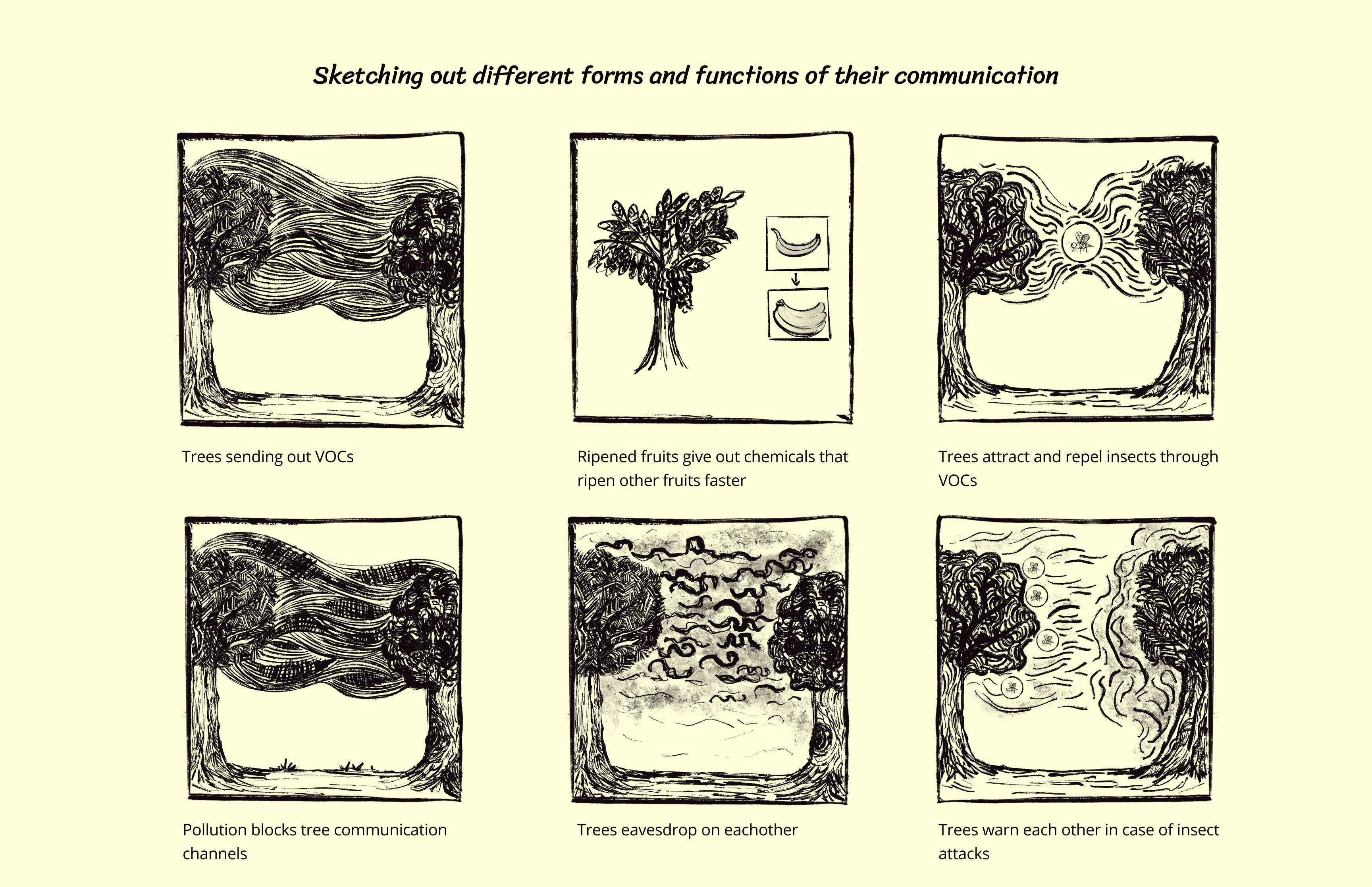 Sketching out different forms and functions of their communication

Trees sending out VOCs

Ripened fruits give out chemicals that ripen other fruits faster

Trees attract and repel insects through VOCs

Pollution blocks tree communication channels

Trees eavesdrop on eachother

Trees warn each other in case of insect attacks