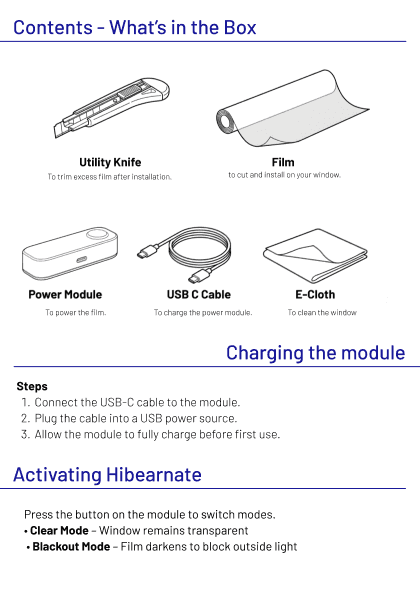 Contents - What's in the Box

Utility Knife
To trim excess film after installation.

Film
to cut and install on your window.

Power Module
To power the film.

USB C Cable
To charge the power module.

E-Cloth
To clean the window

Charging the module

Steps
1. Connect the USB-C cable to the module.
2. Plug the cable into a USB power source.
3. Allow the module to fully charge before first use.

Activating Hibearnate

Press the button on the module to switch modes.
• Clear Mode – Window remains transparent
• Blackout Mode – Film darkens to block outside light