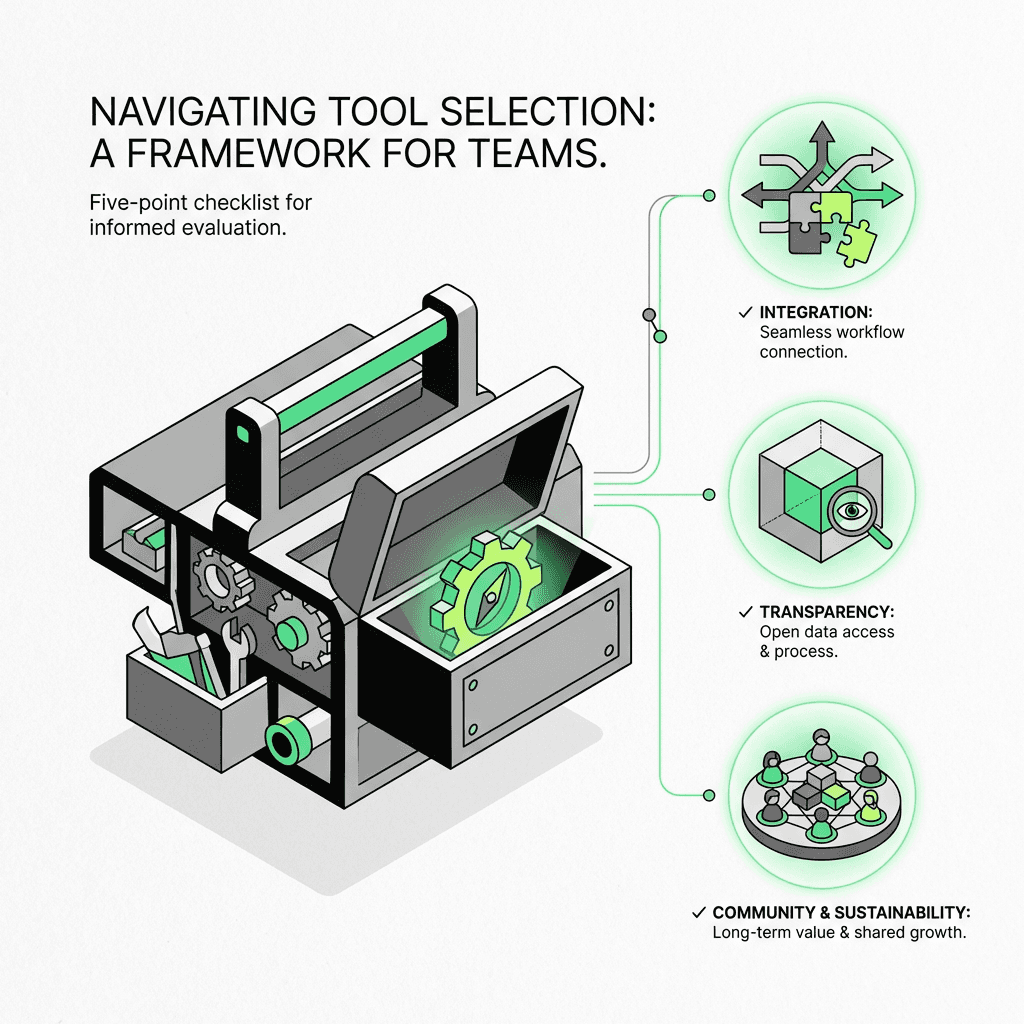 NAVIGATING TOOL SELECTION: A FRAMEWORK FOR TEAMS.

Five-point checklist for informed evaluation.

✓ INTEGRATION: Seamless workflow connection.

✓ TRANSPARENCY: Open data access & process.

✓ COMMUNITY & SUSTAINABILITY: Long-term value & shared growth.