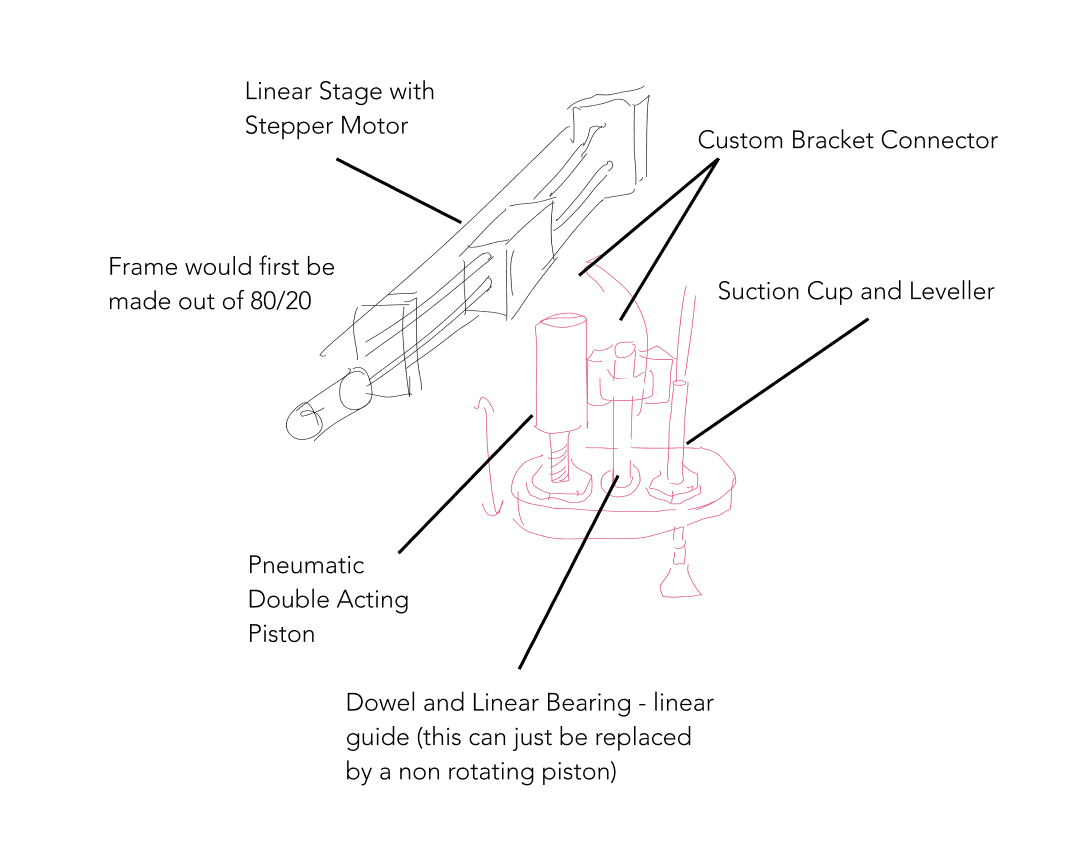 Linear Stage with Stepper Motor

Custom Bracket Connector

Frame would first be made out of 80/20

Suction Cup and Leveller

Pneumatic Double Acting Piston

Dowel and Linear Bearing - linear guide (this can just be replaced by a non rotating piston)