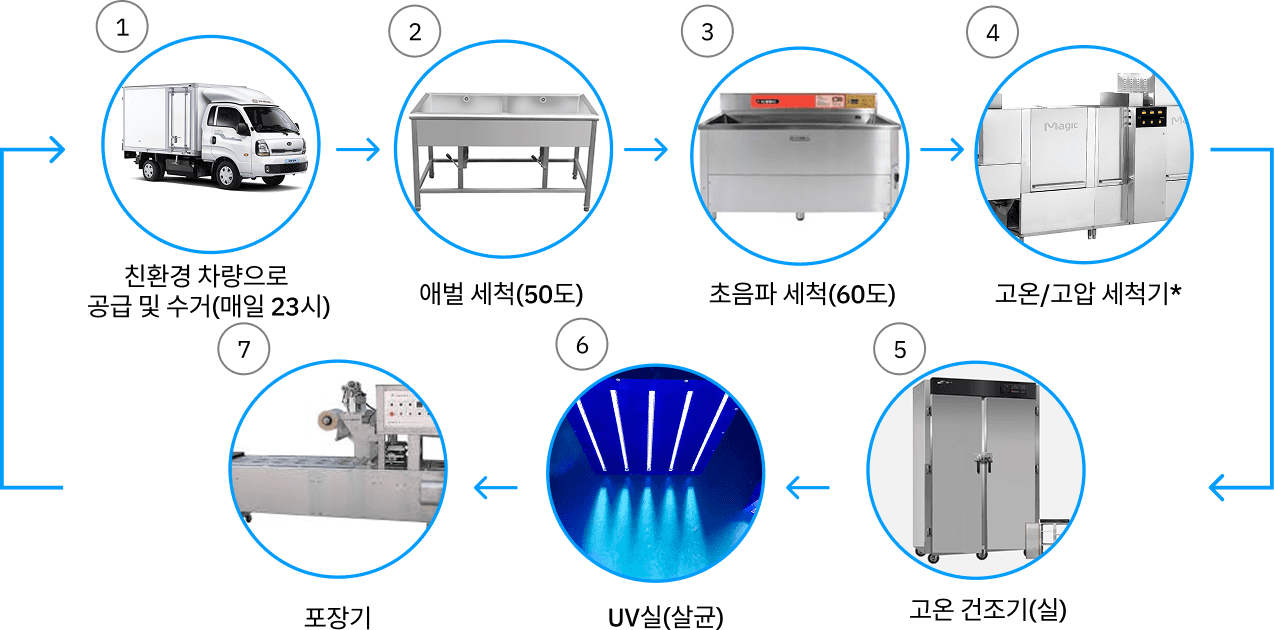 1

친환경 차량으로 공급 및 수거(매일 23시)

2

애벌 세척(50도)

3

초음파 세척(60도)

4

Magic

고온/고압 세척기*

5

고온 건조기(실)

6

UV실(살균)

7

포장기