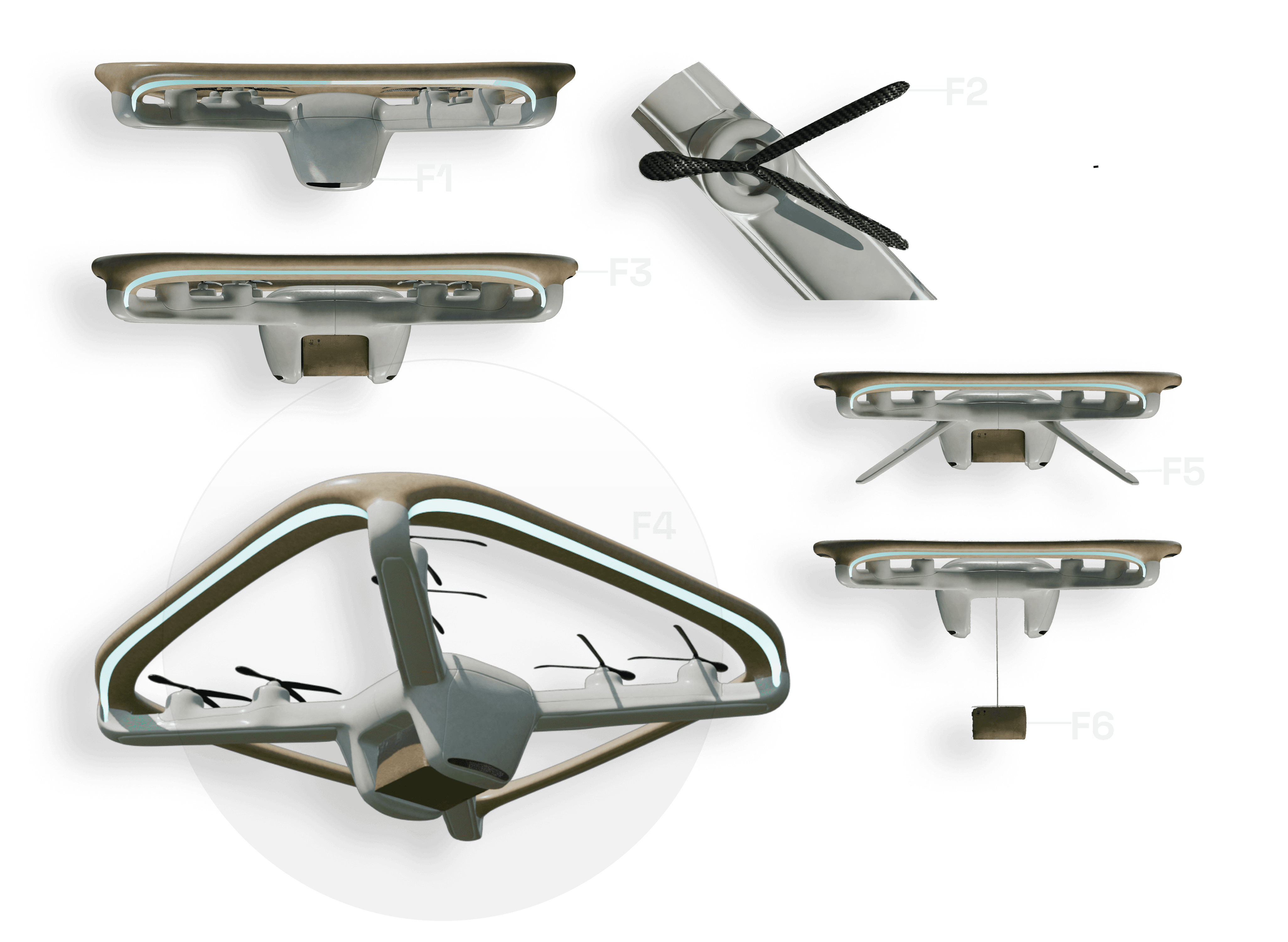 F1

F2

F3

F4

F5

F6