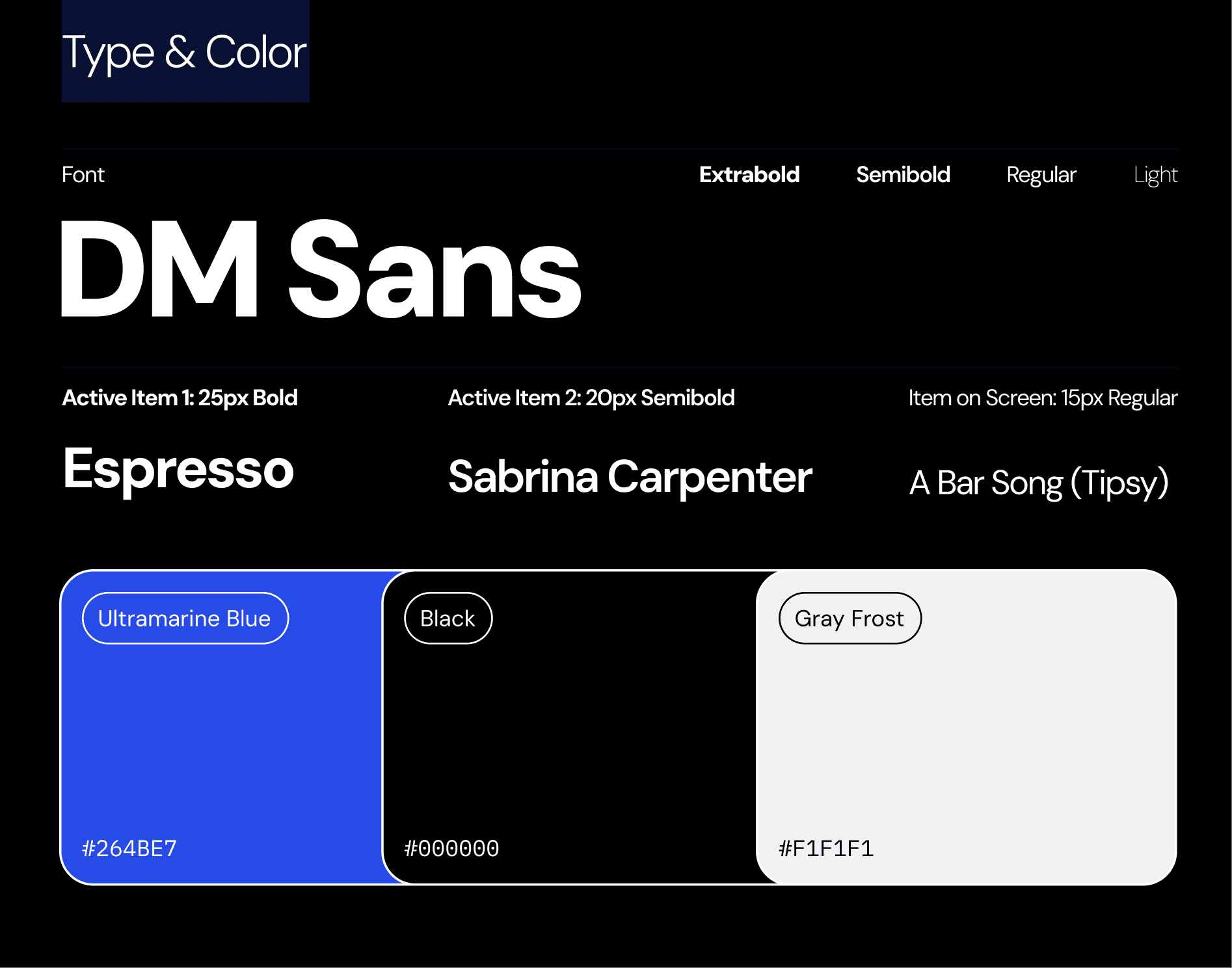 Type & Color

Font

Extrabold Semibold Regular Light

DM Sans

Active Item 1: 25px Bold

Espresso

Active Item 2: 20px Semibold

Sabrina Carpenter

Item on Screen: 15px Regular

A Bar Song (Tipsy)

Ultramarine Blue

#264BE7

Black

#000000

Gray Frost

#F1F1F1