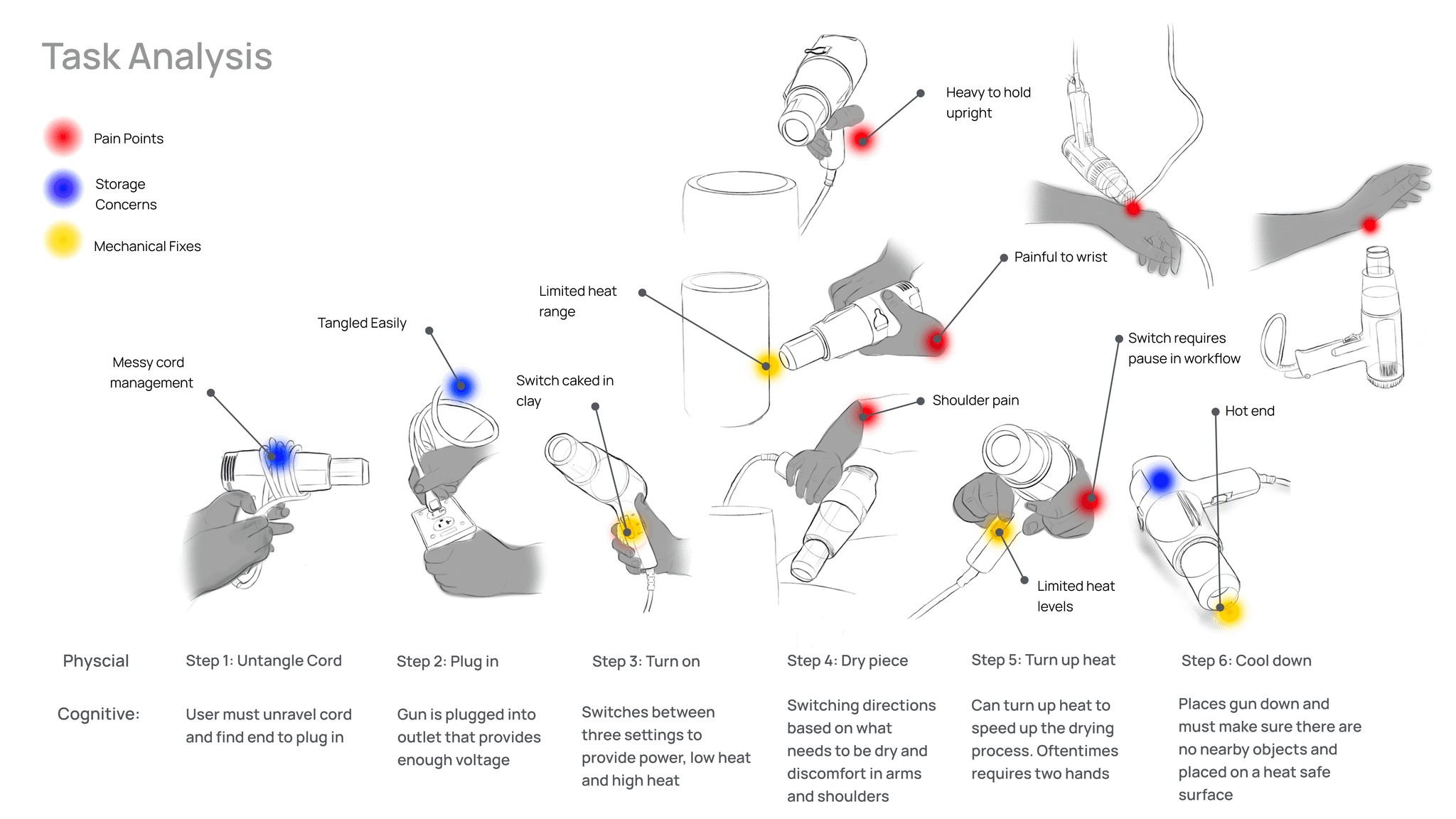 Task Analysis

Pain Points

Storage Concerns

Mechanical Fixes

Heavy to hold upright

Painful to wrist

Limited heat range

Tangled Easily

Messy cord management

Switch caked in clay

Switch requires pause in workflow

Shoulder pain

Hot end

Limited heat levels

Physcial

Step 1: Untangle Cord

Step 2: Plug in

Step 3: Turn on

Step 4: Dry piece

Step 5: Turn up heat

Step 6: Cool down

Cognitive:

User must unravel cord and find end to plug in

Gun is plugged into outlet that provides enough voltage

Switches between three settings to provide power, low heat and high heat

Switching directions based on what needs to be dry and discomfort in arms and shoulders

Can turn up heat to speed up the drying process. Oftentimes requires two hands

Places gun down and must make sure there are no nearby objects and placed on a heat safe surface